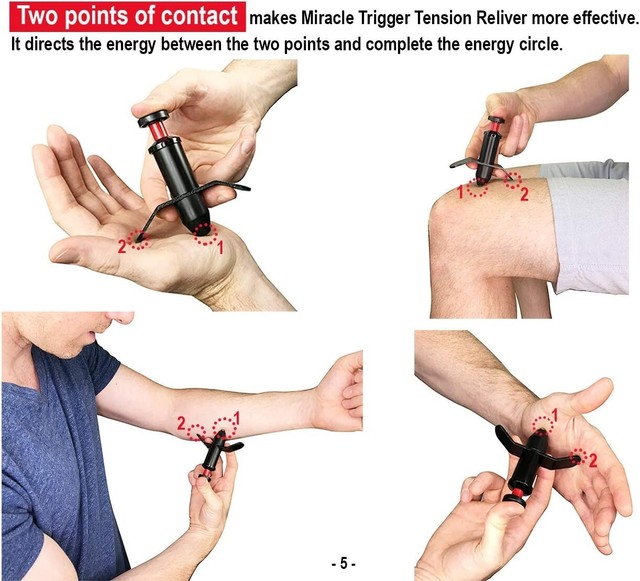 Two points of contact makes Miracle Trigger Tension Reliver more effective. It directs the energy between the two points and complete the energy circle.

2 1

1 2

2 1

1 2

- 5 -