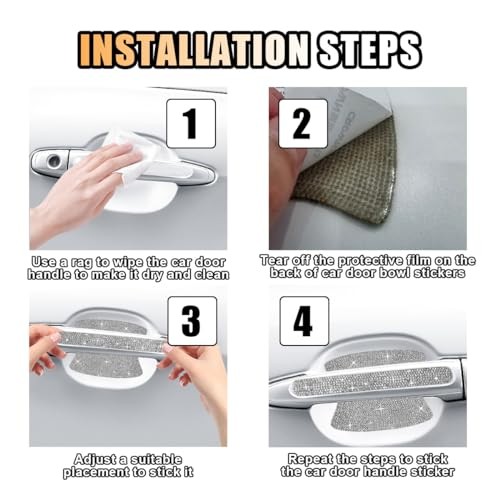 INSTALLATION STEPS

1

Use a rag to wipe the car door handle to make it dry and clean

2

Tear off the protective film on the back of car door bowl stickers

3

Adjust a suitable placement to stick it

4

Repeat the steps to stick the car door handle sticker