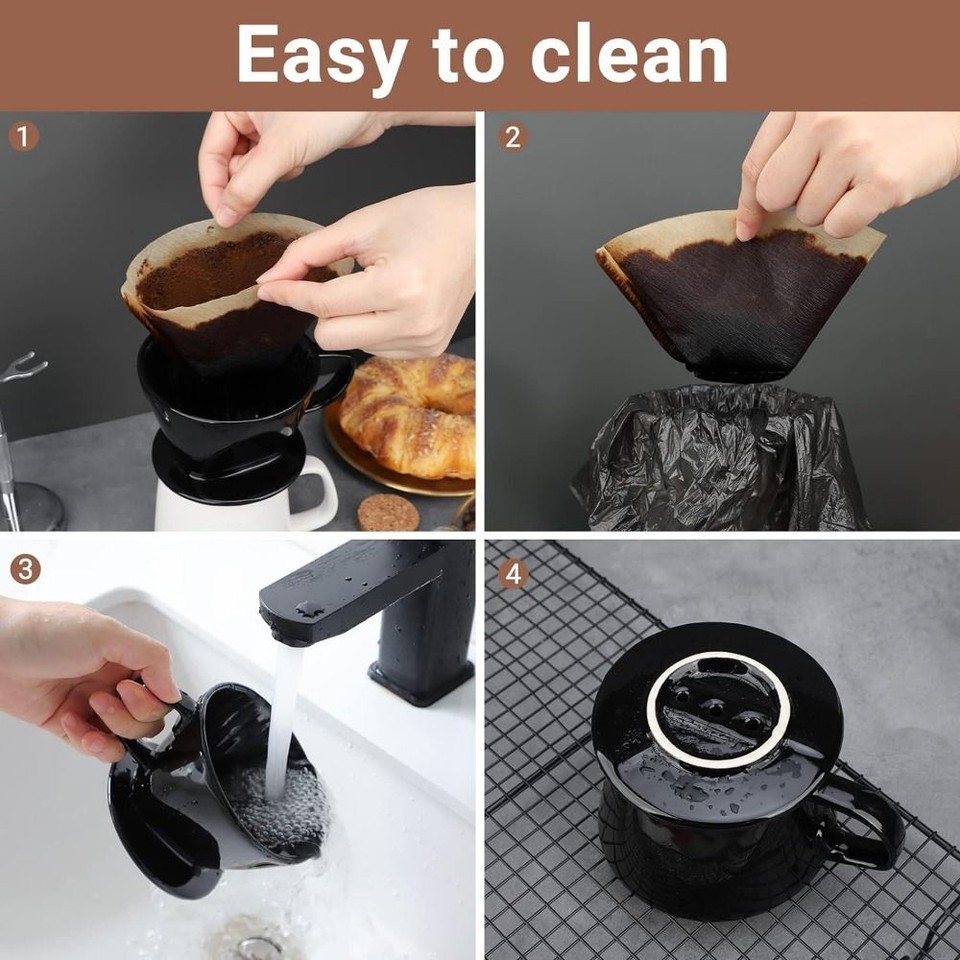 Easy to clean

1

2

3

4