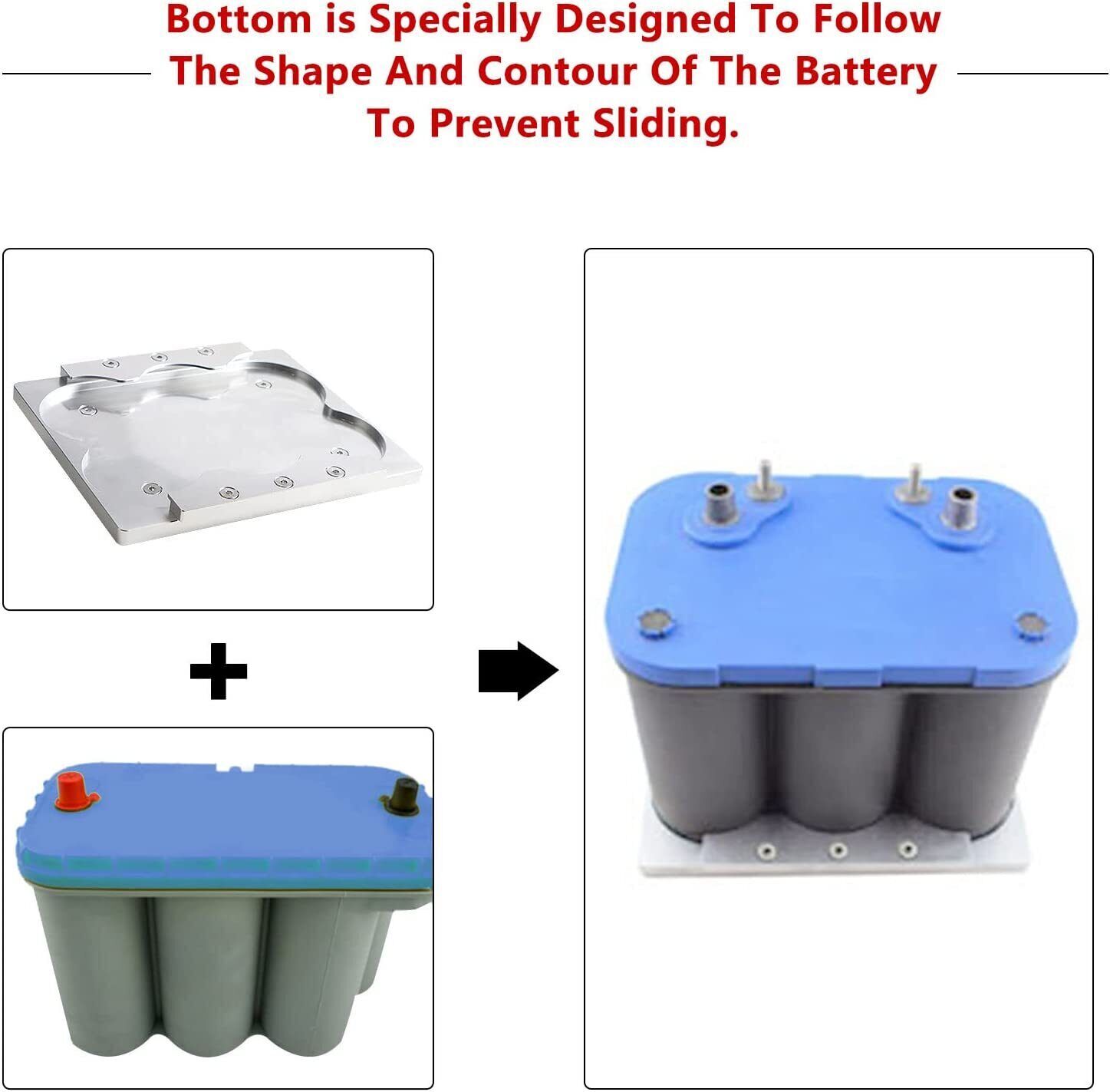 Bottom is Specially Designed To Follow The Shape And Contour Of The Battery To Prevent Sliding.