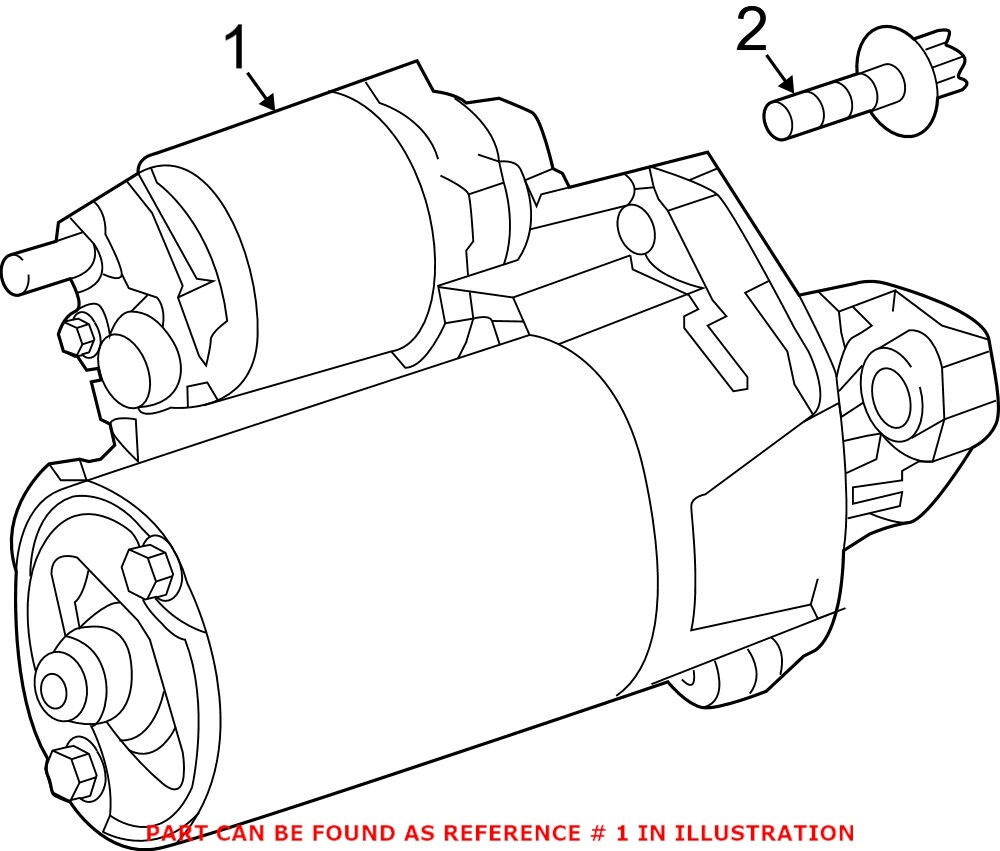 1
2
PART CAN BE FOUND AS REFERENCE # 1 IN ILLUSTRATION