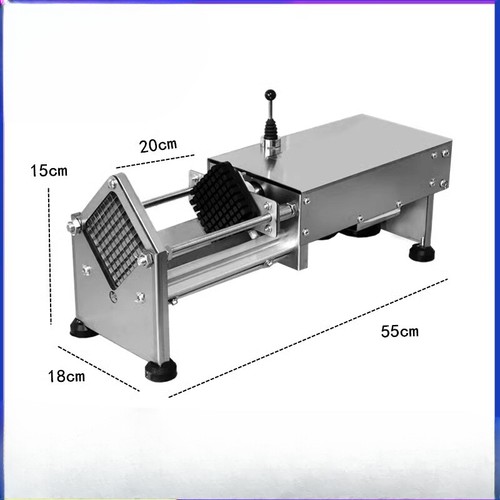 20cm
15cm
55cm
18cm