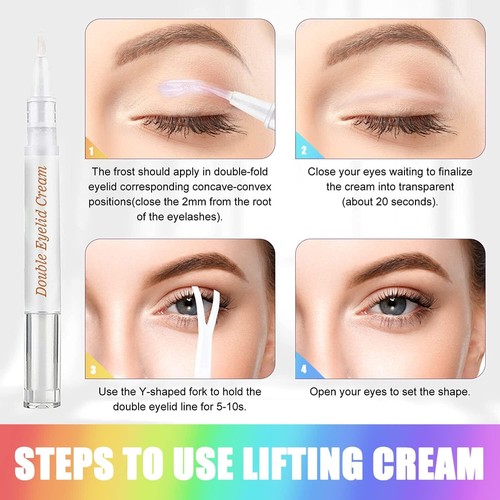 Double Eyelid Cream

1

The frost should apply in double-fold eyelid corresponding concave-convex positions(close the 2mm from the root of the eyelashes).

2

Close your eyes waiting to finalize the cream into transparent (about 20 seconds).

3

Use the Y-shaped fork to hold the double eyelid line for 5-10s.

4

Open your eyes to set the shape.

STEPS TO USE LIFTING CREAM