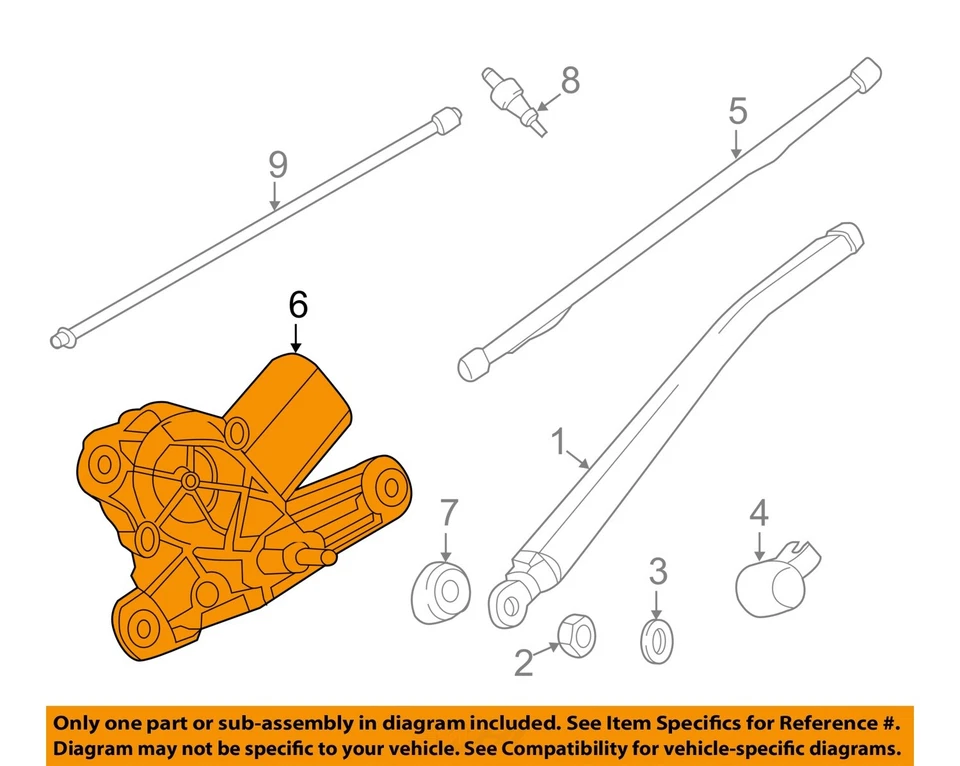 8
5
9
6
1
7
4
3
2

Only one part or sub-assembly in diagram included. See Item Specifics for Reference #.
Diagram may not be specific to your vehicle. See Compatibility for vehicle-specific diagrams.