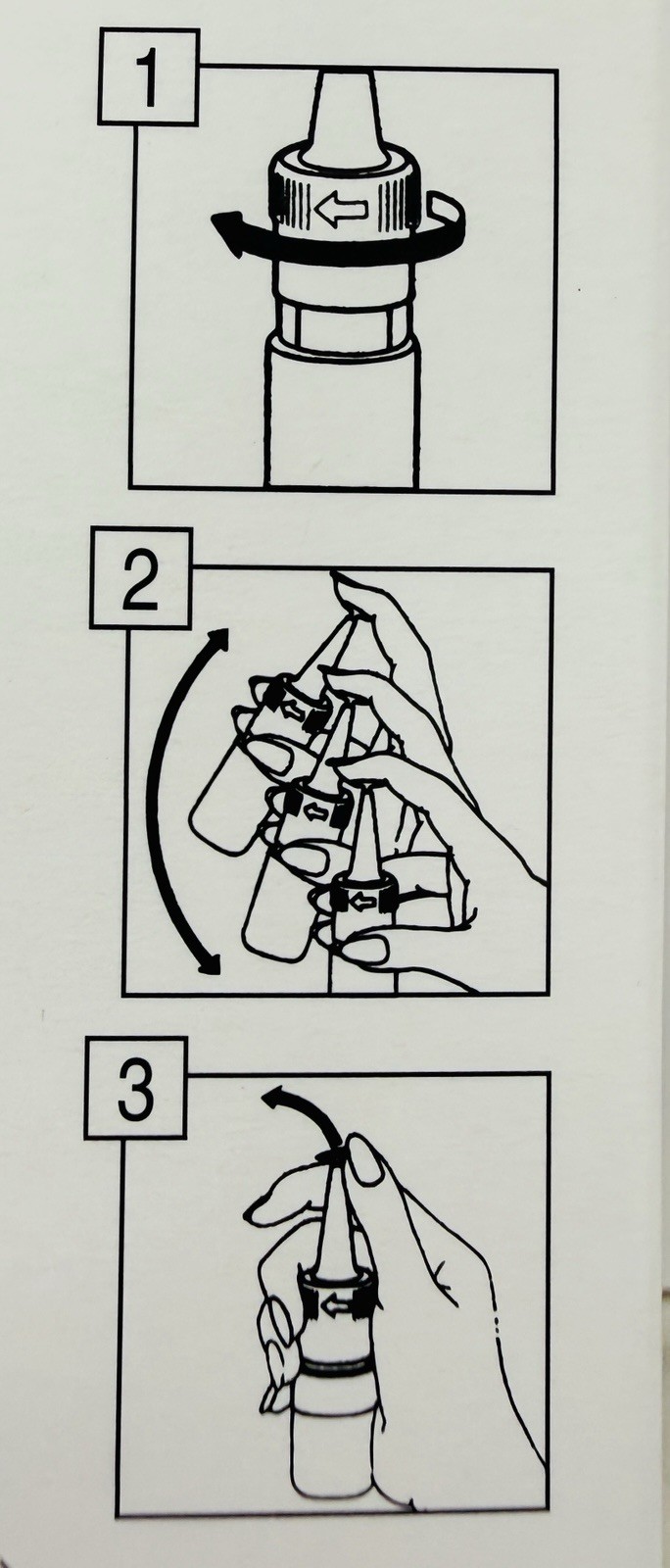 1

2

3