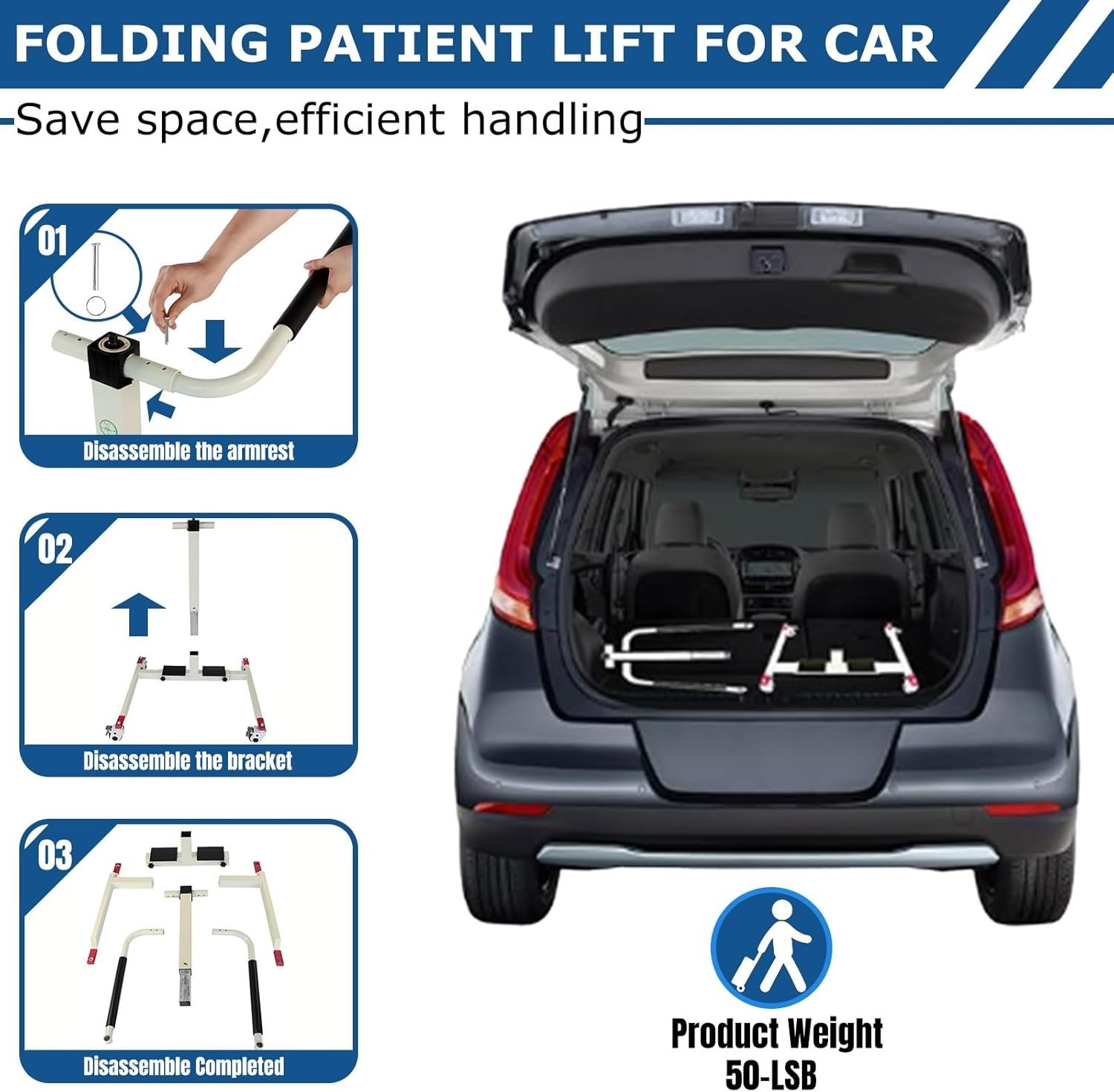 FOLDING PATIENT LIFT FOR CAR

Save space,efficient handling

01

Disassemble the armrest

02

Disassemble the bracket

03

Disassemble Completed

Product Weight
50-LSB