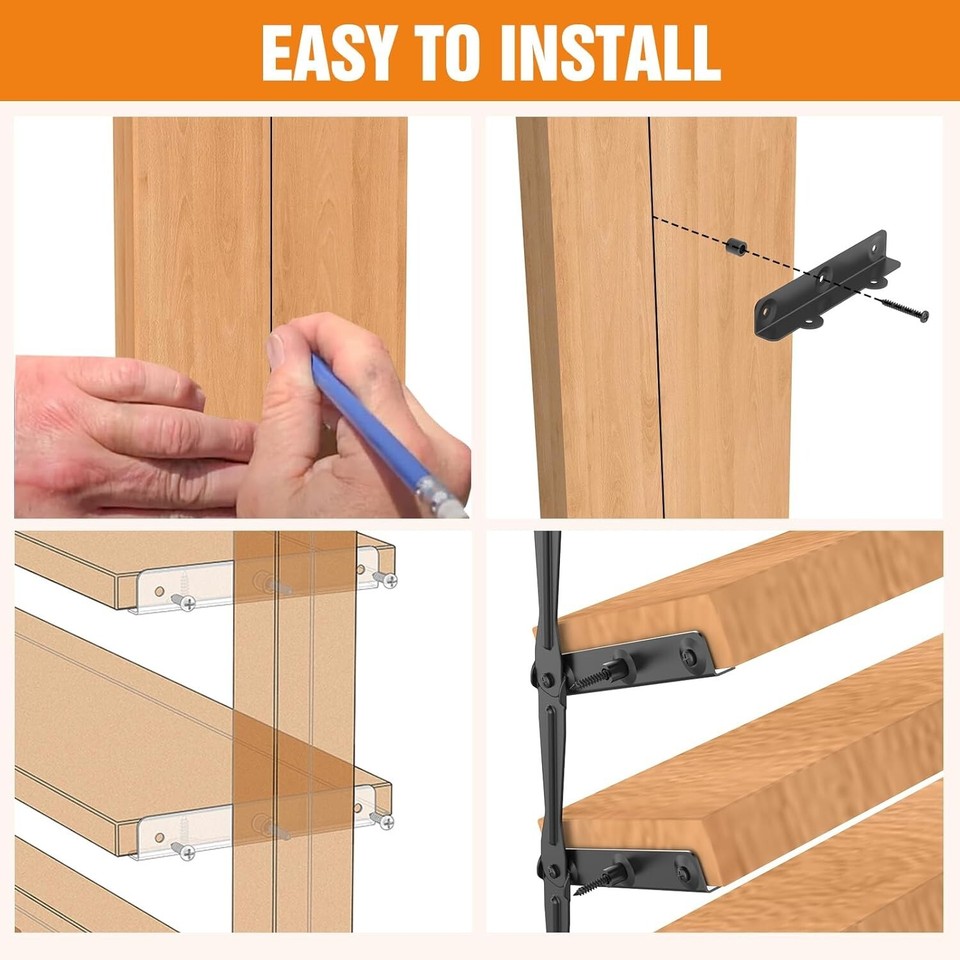 EASY TO INSTALL