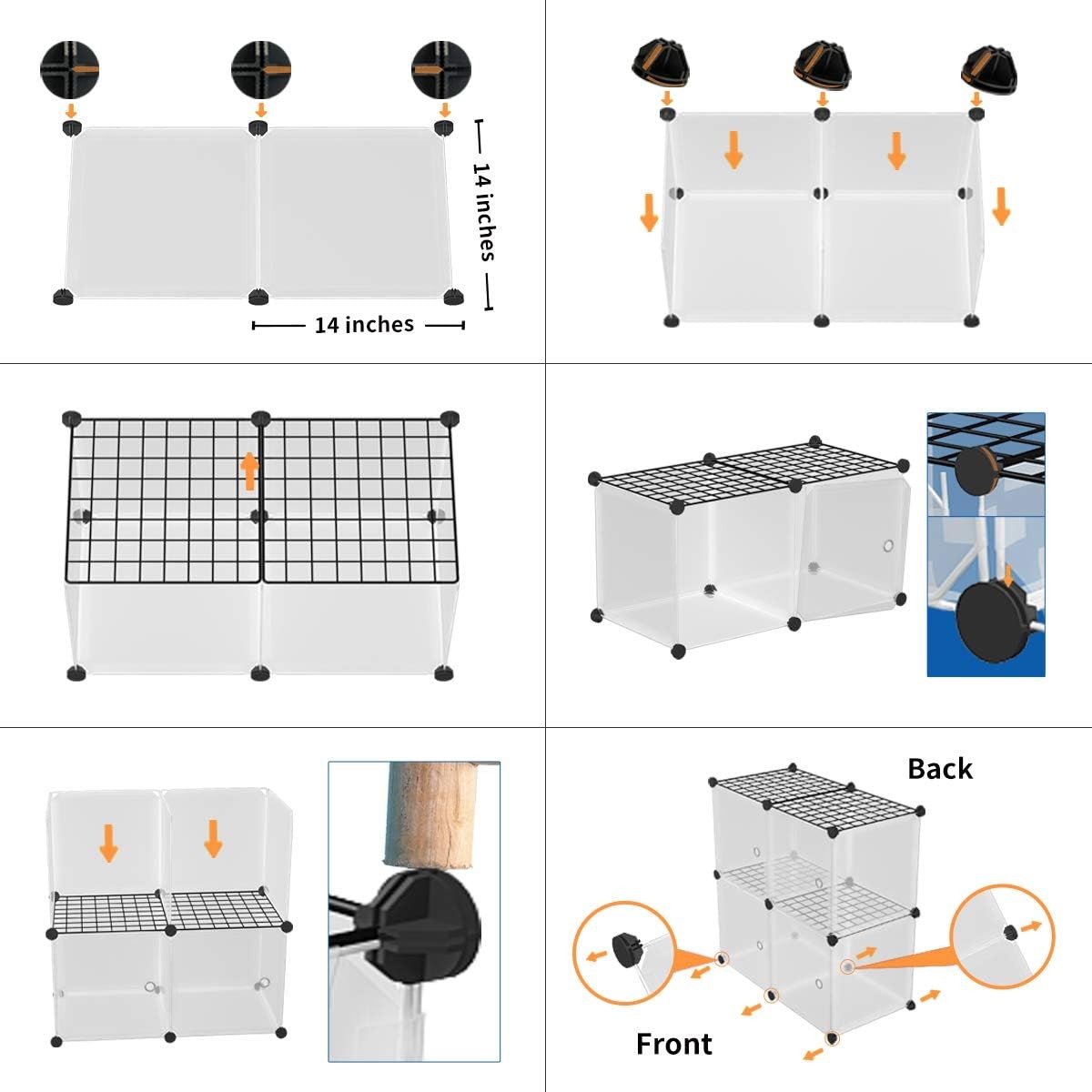 14 inches

14 inches

Back

Front