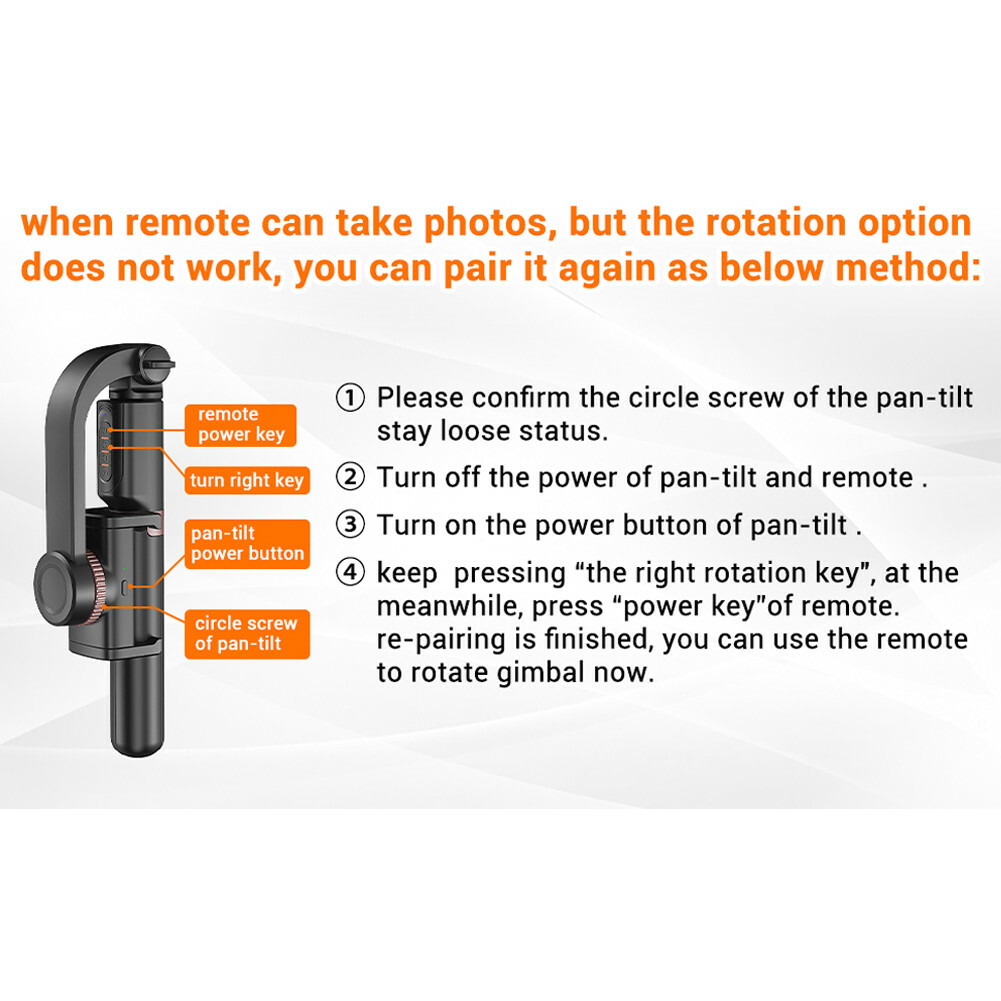 when remote can take photos, but the rotation option does not work, you can pair it again as below method:

remote power key

turn right key

pan-tilt power button

circle screw of pan-tilt

① Please confirm the circle screw of the pan-tilt stay loose status.

② Turn off the power of pan-tilt and remote .

③ Turn on the power button of pan-tilt .

④ keep pressing “the right rotation key”, at the meanwhile, press “power key”of remote. re-pairing is finished, you can use the remote to rotate gimbal now.