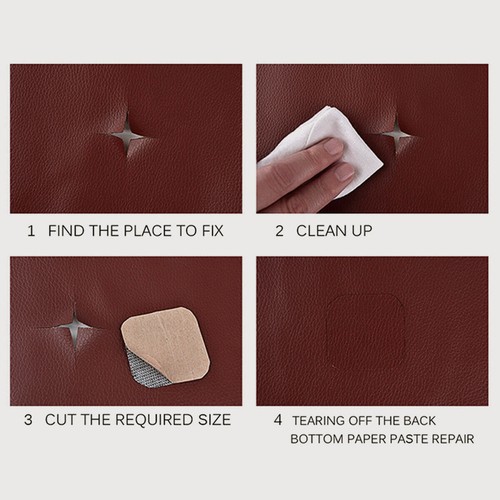 1 FIND THE PLACE TO FIX

2 CLEAN UP

3 CUT THE REQUIRED SIZE

4 TEARING OFF THE BACK BOTTOM PAPER PASTE REPAIR