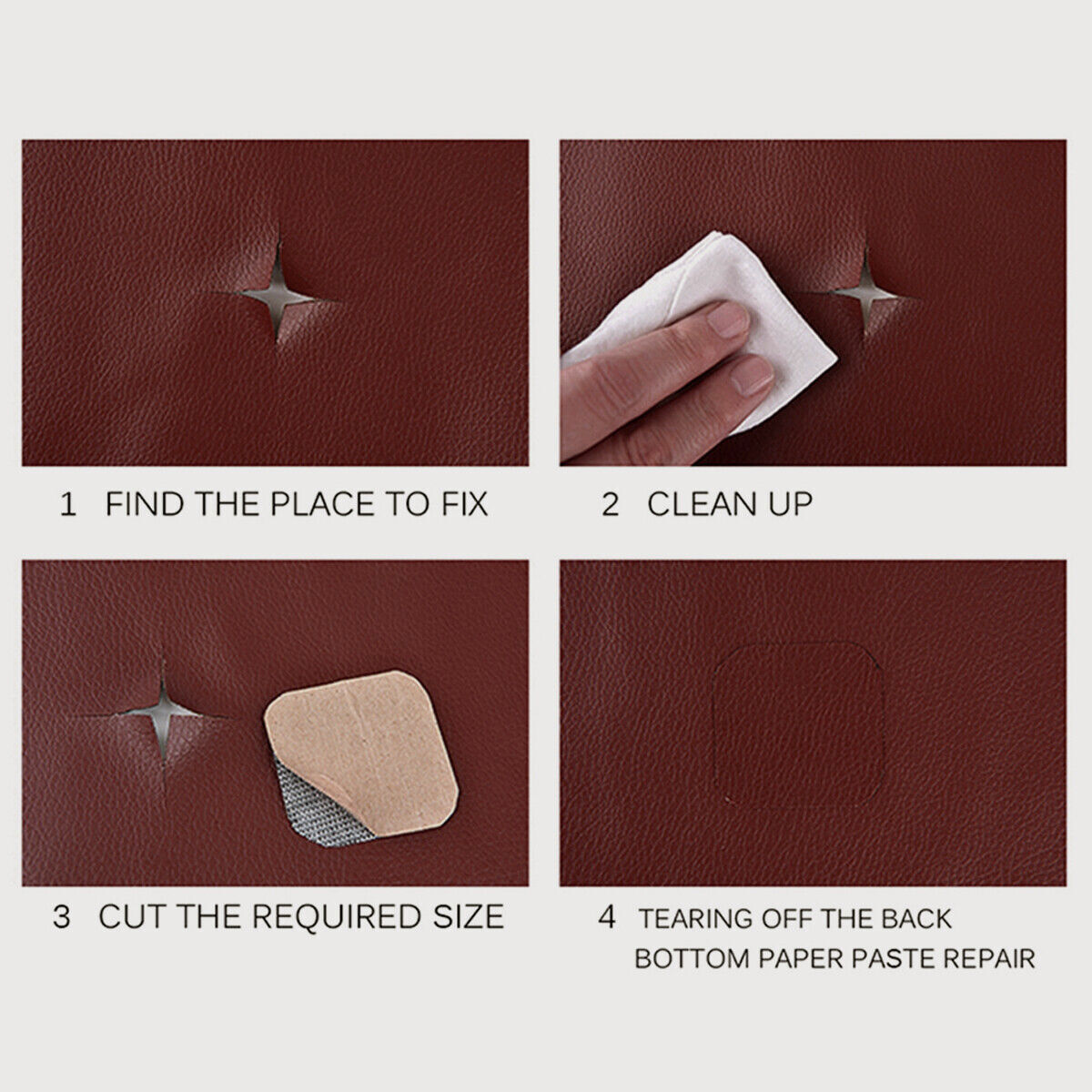 1 FIND THE PLACE TO FIX

2 CLEAN UP

3 CUT THE REQUIRED SIZE

4 TEARING OFF THE BACK BOTTOM PAPER PASTE REPAIR