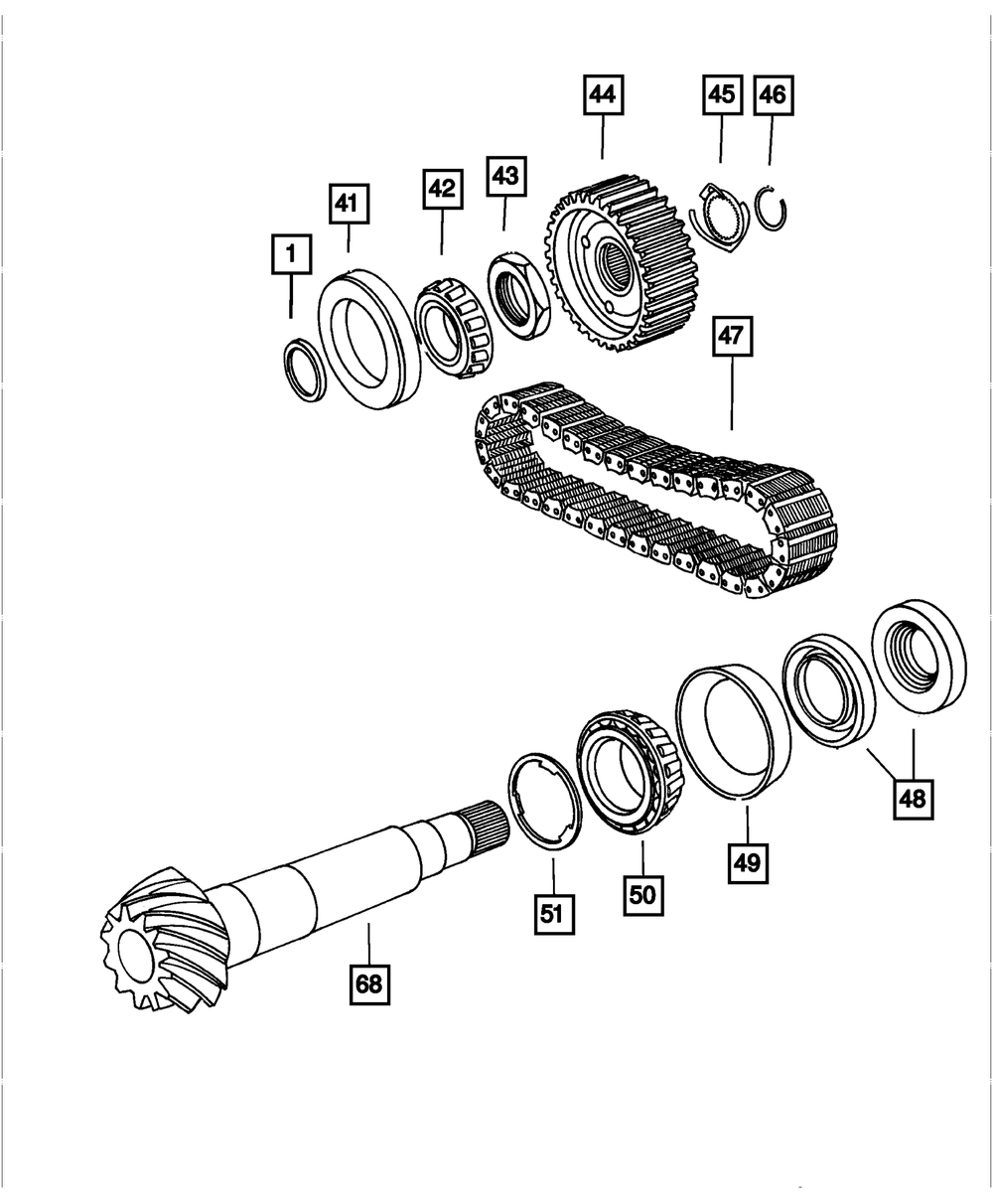 44
45
46
41
42
43
1
47
48
49
50
51
68