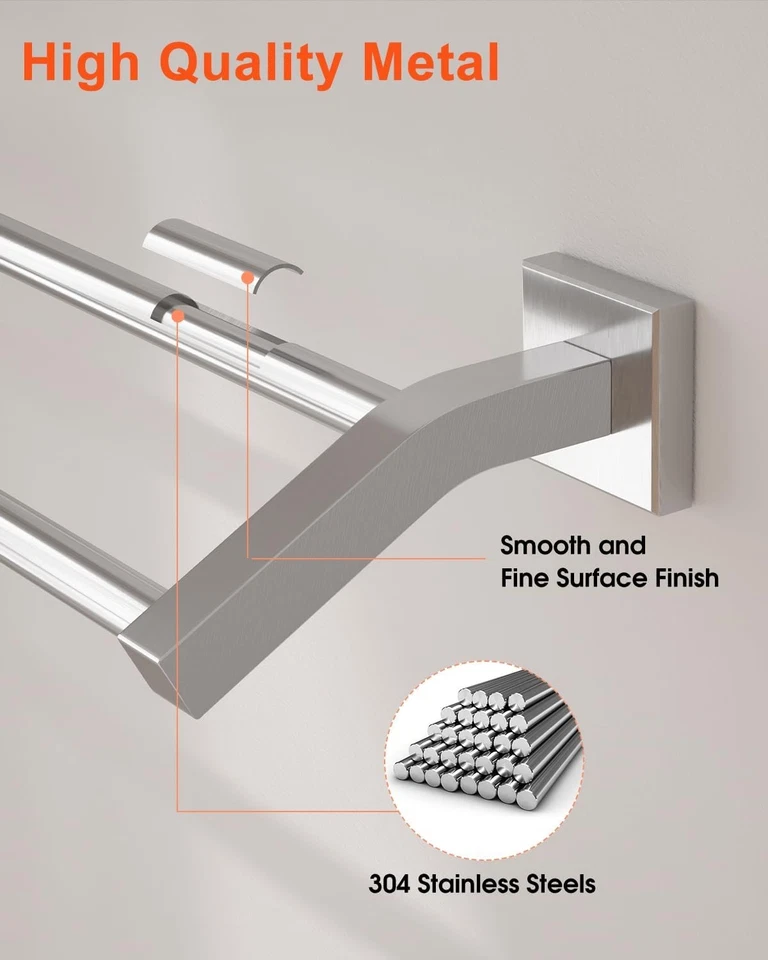 High Quality Metal

Smooth and
Fine Surface Finish

304 Stainless Steels