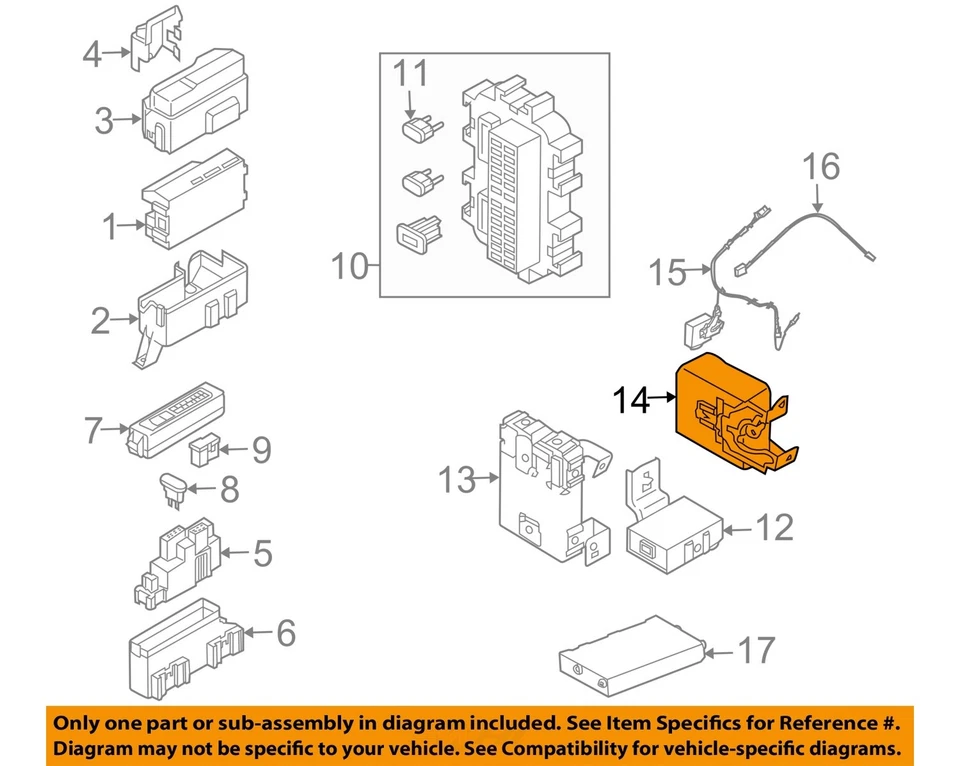 4
3
1
2
7
9
8
5
6
11
10
16
15
14
13
12
17

Only one part or sub-assembly in diagram included. See Item Specifics for Reference #.
Diagram may not be specific to your vehicle. See Compatibility for vehicle-specific diagrams.