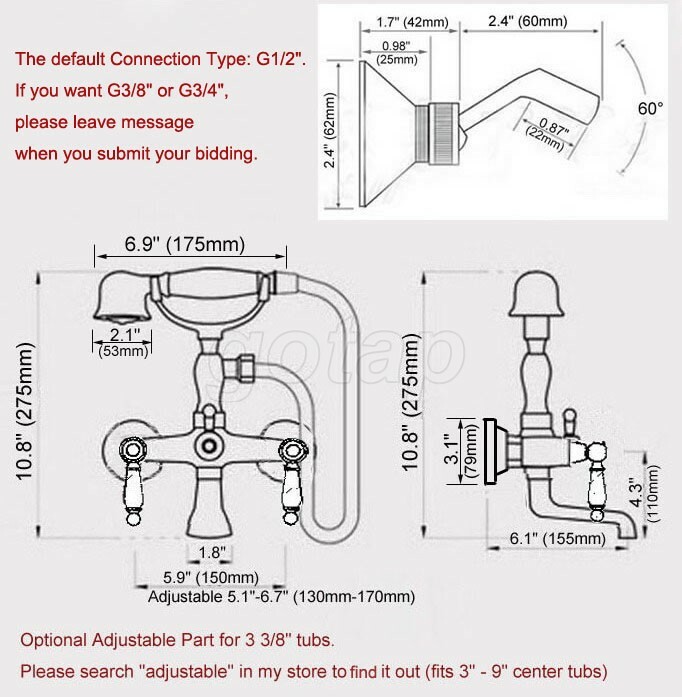 The default Connection Type: G1/2".
If you want G3/8" or G3/4",
please leave message
when you submit your bidding.

1.7" (42mm)
2.4" (60mm)
0.98" (25mm)
2.4" (62mm)
0.87" (22mm)
60°

6.9" (175mm)
2.1" (53mm)
10.8" (275mm)
gotap
1.8"
5.9" (150mm)
Adjustable 5.1"-6.7" (130mm-170mm)

10.8" (275mm)
3.1" (79mm)
4.3" (110mm)
6.1" (155mm)

Optional Adjustable Part for 3 3/8" tubs.
Please search "adjustable" in my store to find it out (fits 3" - 9" center tubs)