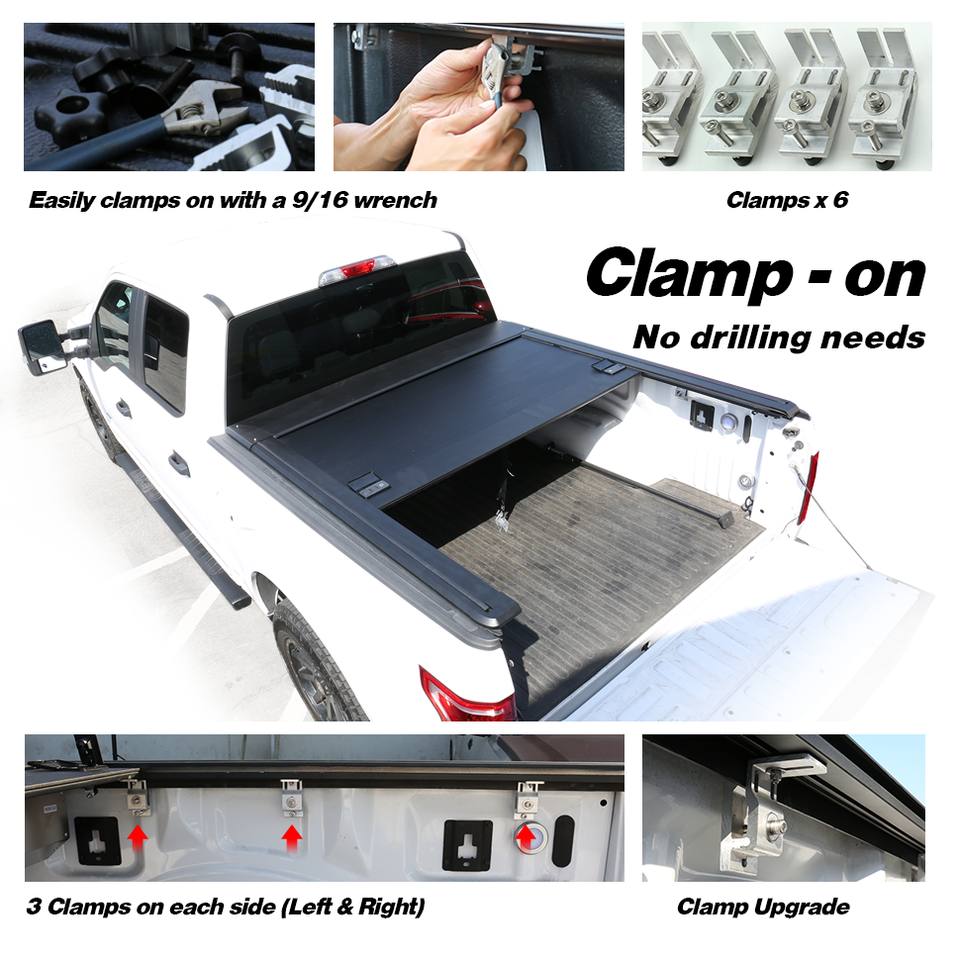 Easily clamps on with a 9/16 wrench

Clamps x 6

Clamp - on

No drilling needs

3 Clamps on each side (Left & Right)

Clamp Upgrade