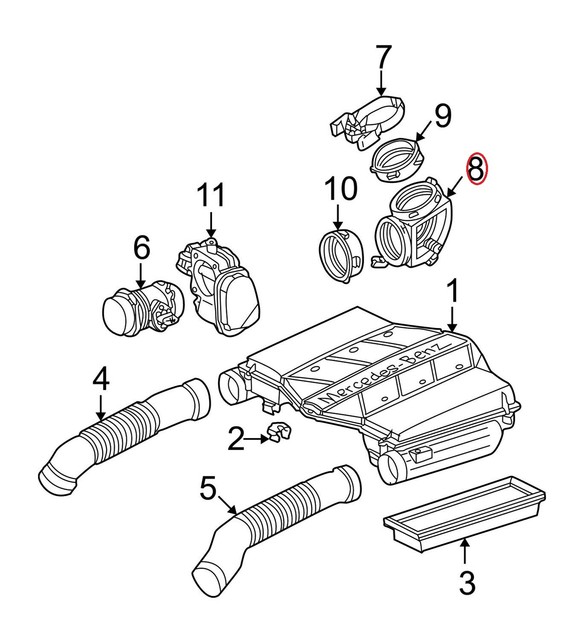 7
9
8
11
10
6
1
Mercedes-Benz
4
2
5
3