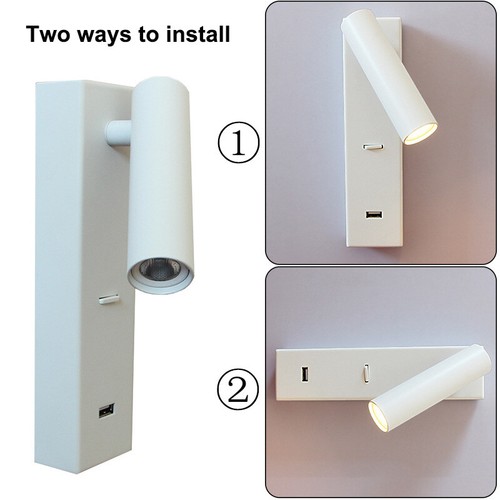 Two ways to install

①

②