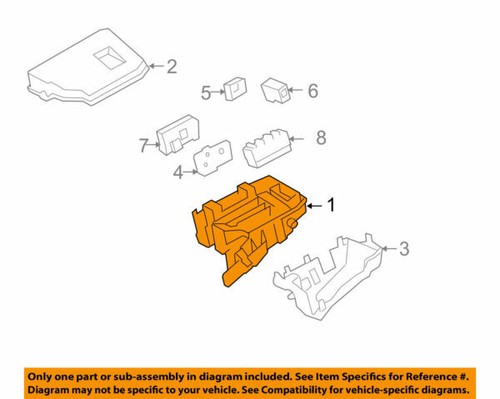 2

5

6

7

8

4

1

3

Only one part or sub-assembly in diagram included. See Item Specifics for Reference #.
Diagram may not be specific to your vehicle. See Compatibility for vehicle-specific diagrams.