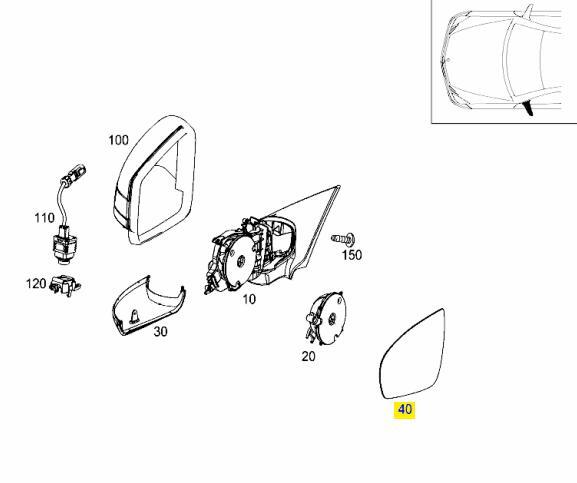 100
110
120
30
10
150
20
40