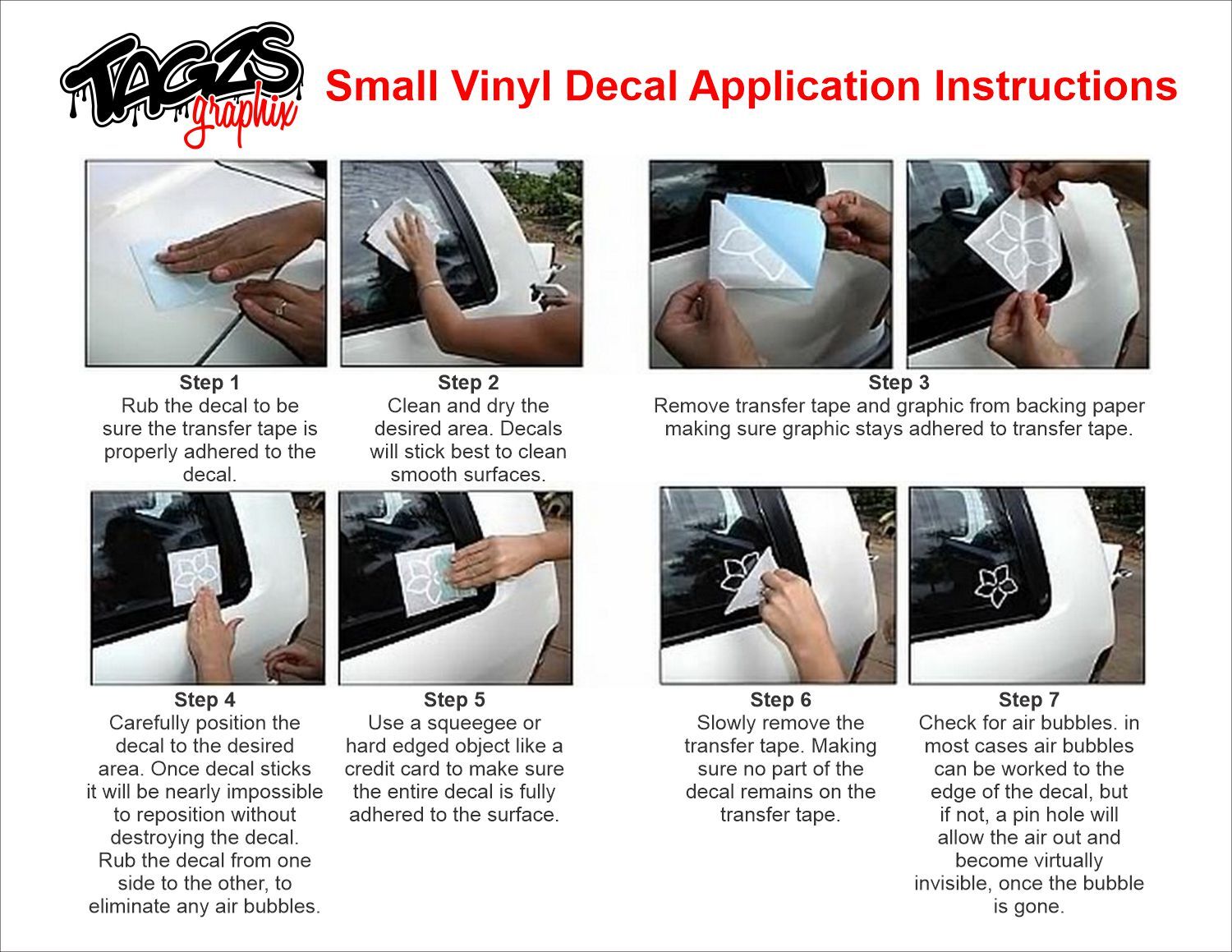 TAGZS graphix

Small Vinyl Decal Application Instructions

Step 1
Rub the decal to be sure the transfer tape is properly adhered to the decal.

Step 2
Clean and dry the desired area. Decals will stick best to clean smooth surfaces.

Step 3
Remove transfer tape and graphic from backing paper making sure graphic stays adhered to transfer tape.

Step 4
Carefully position the decal to the desired area. Once decal sticks it will be nearly impossible to reposition without destroying the decal. Rub the decal from one side to the other, to eliminate any air bubbles.

Step 5
Use a squeegee or hard edged object like a credit card to make sure the entire decal is fully adhered to the surface.

Step 6
Slowly remove the transfer tape. Making sure no part of the decal remains on the transfer tape.

Step 7
Check for air bubbles. in most cases air bubbles can be worked to the edge of the decal, but if not, a pin hole will allow the air out and become virtually invisible, once the bubble is gone.