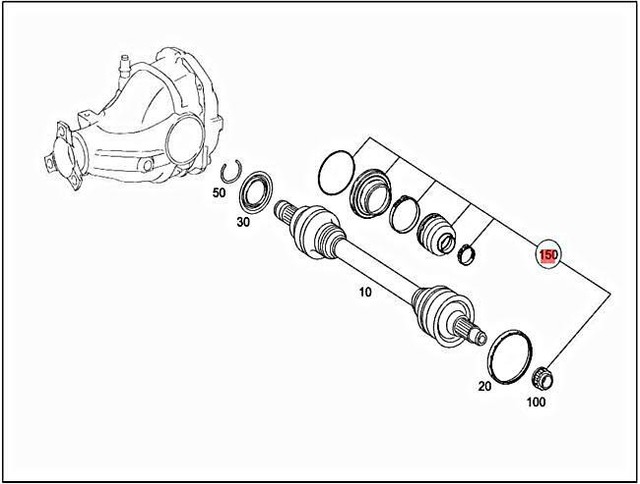 50
30
10
150
20
100