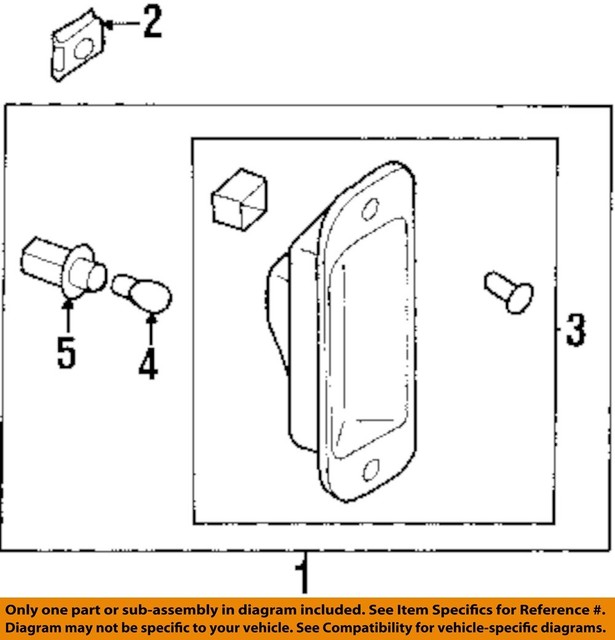 2

5

4

3

1

Only one part or sub-assembly in diagram included. See Item Specifics for Reference #. Diagram may not be specific to your vehicle. See Compatibility for vehicle-specific diagrams.