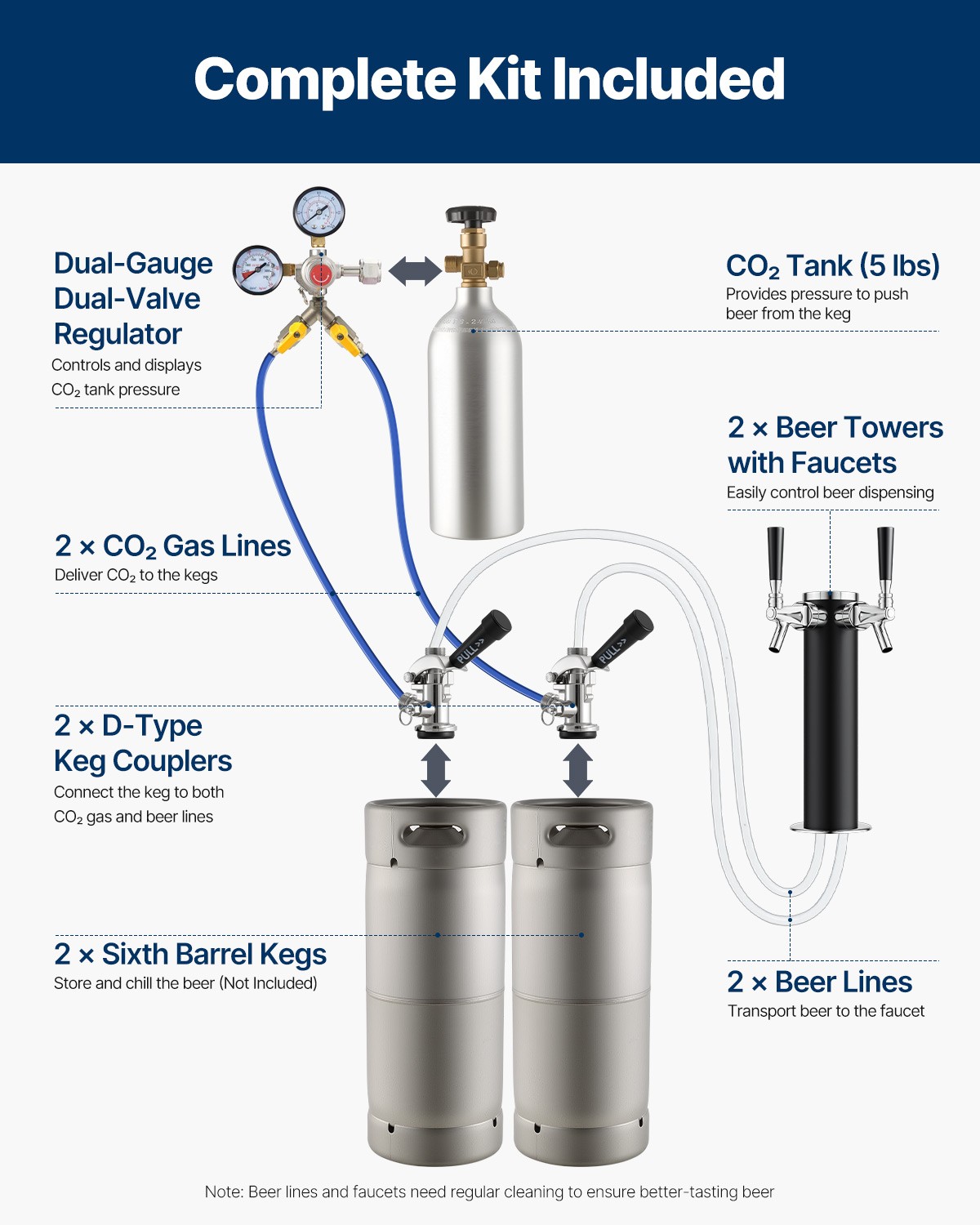 Complete Kit Included

Dual-Gauge Dual-Valve Regulator
Controls and displays $CO_2$ tank pressure

$CO_2$ Tank (5 lbs)
Provides pressure to push beer from the keg

2 × Beer Towers with Faucets
Easily control beer dispensing

2 × $CO_2$ Gas Lines
Deliver $CO_2$ to the kegs

PULL>>

PULL>>

2 × D-Type Keg Couplers
Connect the keg to both $CO_2$ gas and beer lines

2 × Sixth Barrel Kegs
Store and chill the beer (Not Included)

2 × Beer Lines
Transport beer to the faucet

Note: Beer lines and faucets need regular cleaning to ensure better-tasting beer