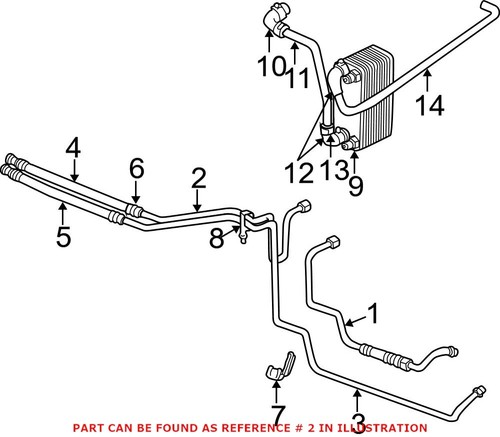 10
11
14
12
13
9
4
6
2
5
8
1
7
3
PART CAN BE FOUND AS REFERENCE # 2 IN ILLUSTRATION