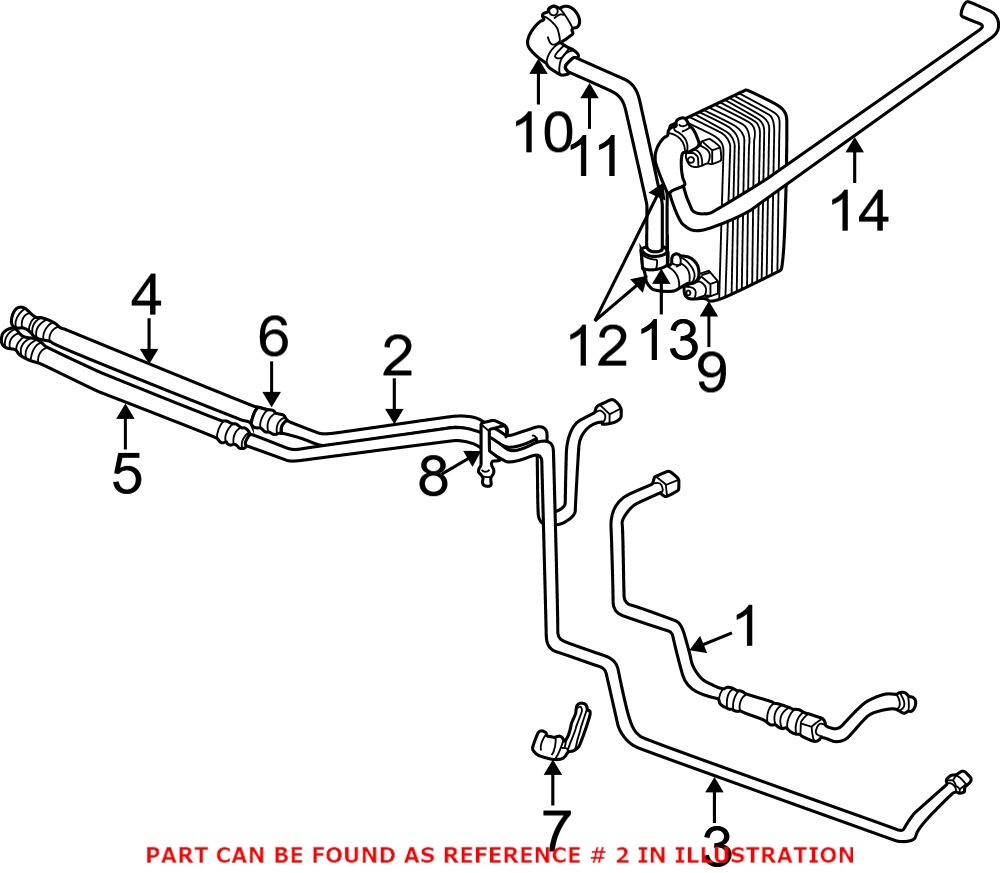 10
11
14
12
13
9
4
6
2
5
8
1
7
3
PART CAN BE FOUND AS REFERENCE # 2 IN ILLUSTRATION