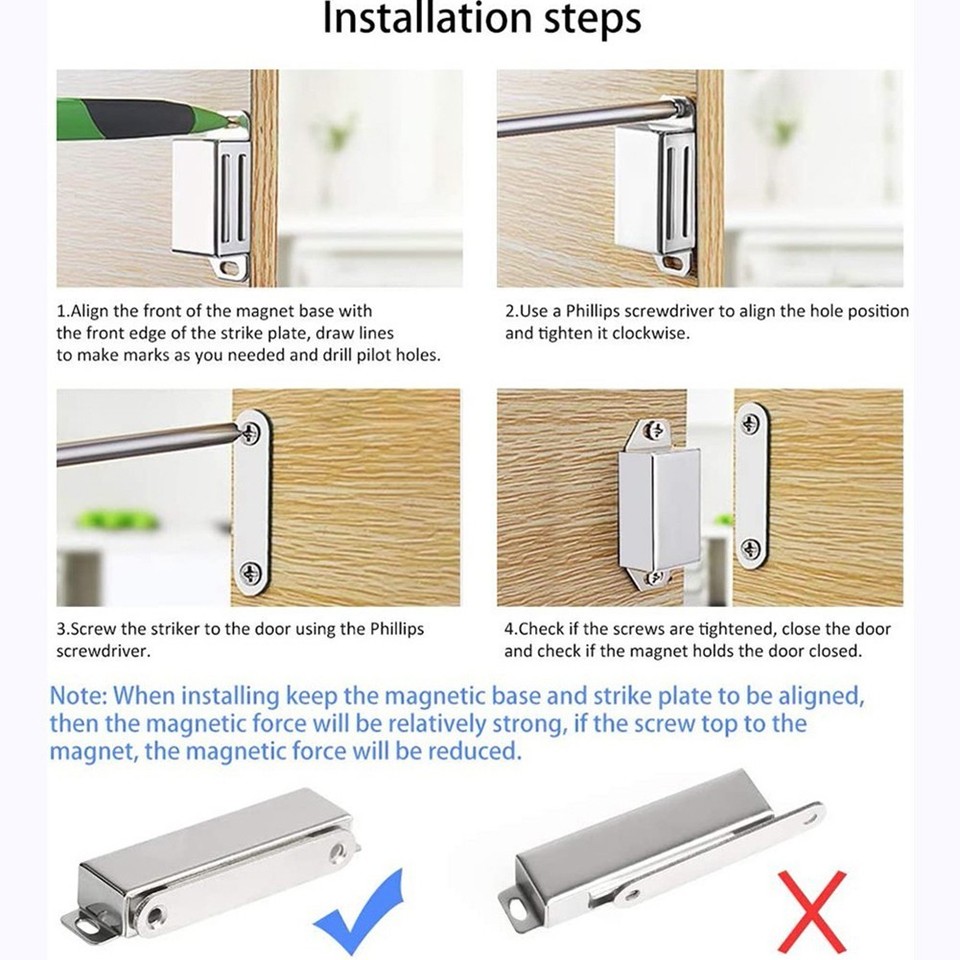 Installation steps

1.Align the front of the magnet base with the front edge of the strike plate, draw lines to make marks as you needed and drill pilot holes.

2.Use a Phillips screwdriver to align the hole position and tighten it clockwise.

3.Screw the striker to the door using the Phillips screwdriver.

4.Check if the screws are tightened, close the door and check if the magnet holds the door closed.

Note: When installing keep the magnetic base and strike plate to be aligned, then the magnetic force will be relatively strong, if the screw top to the magnet, the magnetic force will be reduced.