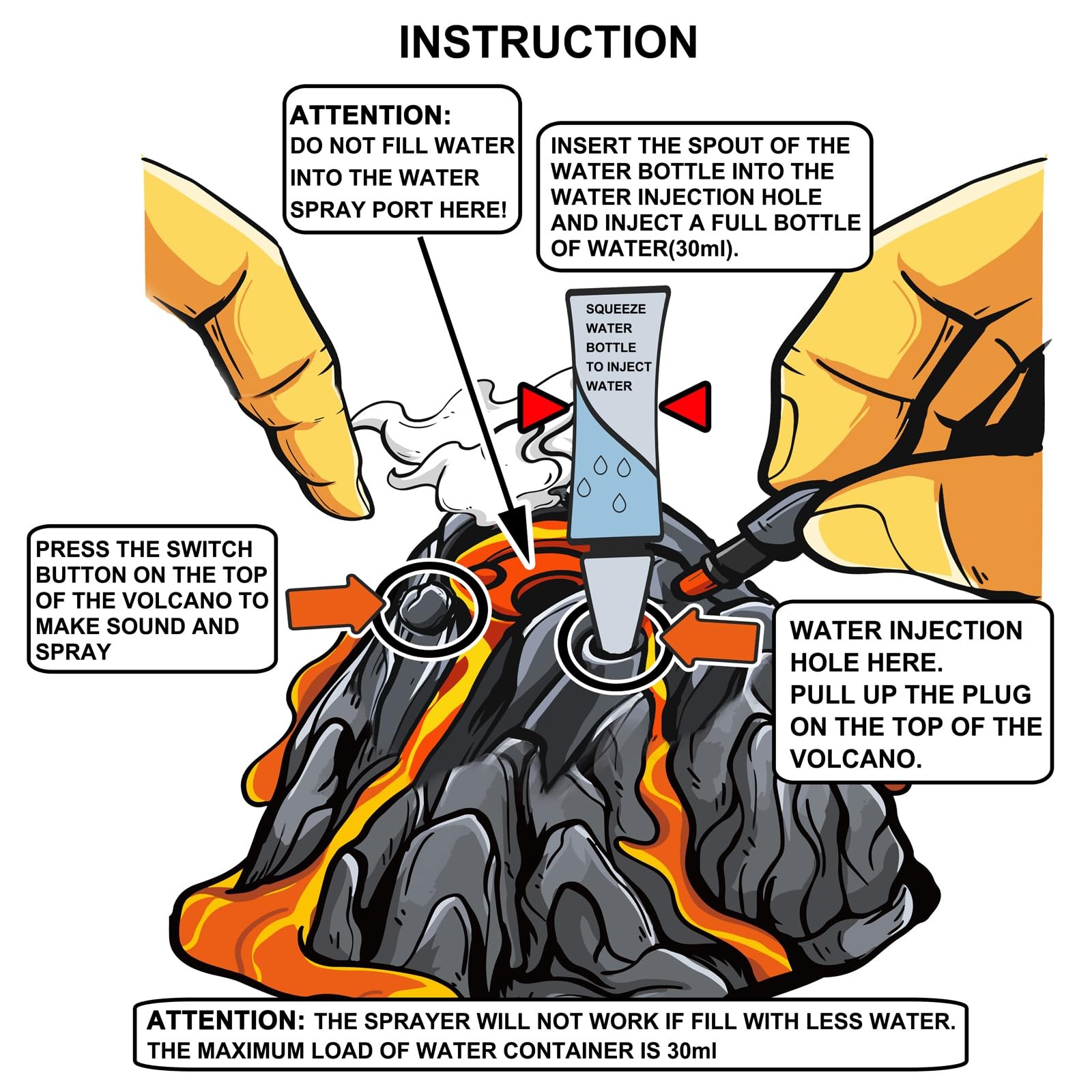 INSTRUCTION

ATTENTION:
DO NOT FILL WATER INTO THE WATER SPRAY PORT HERE!

INSERT THE SPOUT OF THE WATER BOTTLE INTO THE WATER INJECTION HOLE AND INJECT A FULL BOTTLE OF WATER(30ml).

SQUEEZE WATER BOTTLE TO INJECT WATER

PRESS THE SWITCH BUTTON ON THE TOP OF THE VOLCANO TO MAKE SOUND AND SPRAY

WATER INJECTION HOLE HERE.
PULL UP THE PLUG ON THE TOP OF THE VOLCANO.

ATTENTION: THE SPRAYER WILL NOT WORK IF FILL WITH LESS WATER.
THE MAXIMUM LOAD OF WATER CONTAINER IS 30ml