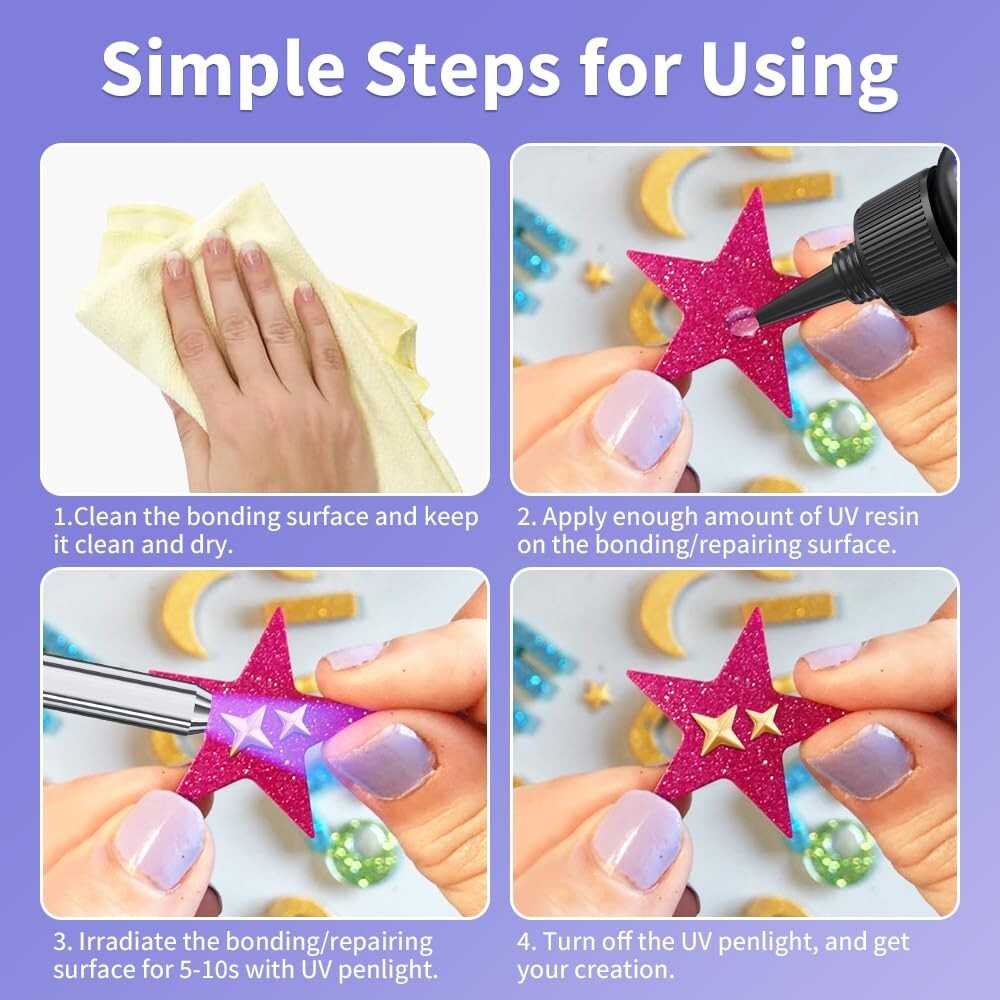 Simple Steps for Using

1.Clean the bonding surface and keep it clean and dry.

2. Apply enough amount of UV resin on the bonding/repairing surface.

3. Irradiate the bonding/repairing surface for 5-10s with UV penlight.

4. Turn off the UV penlight, and get your creation.