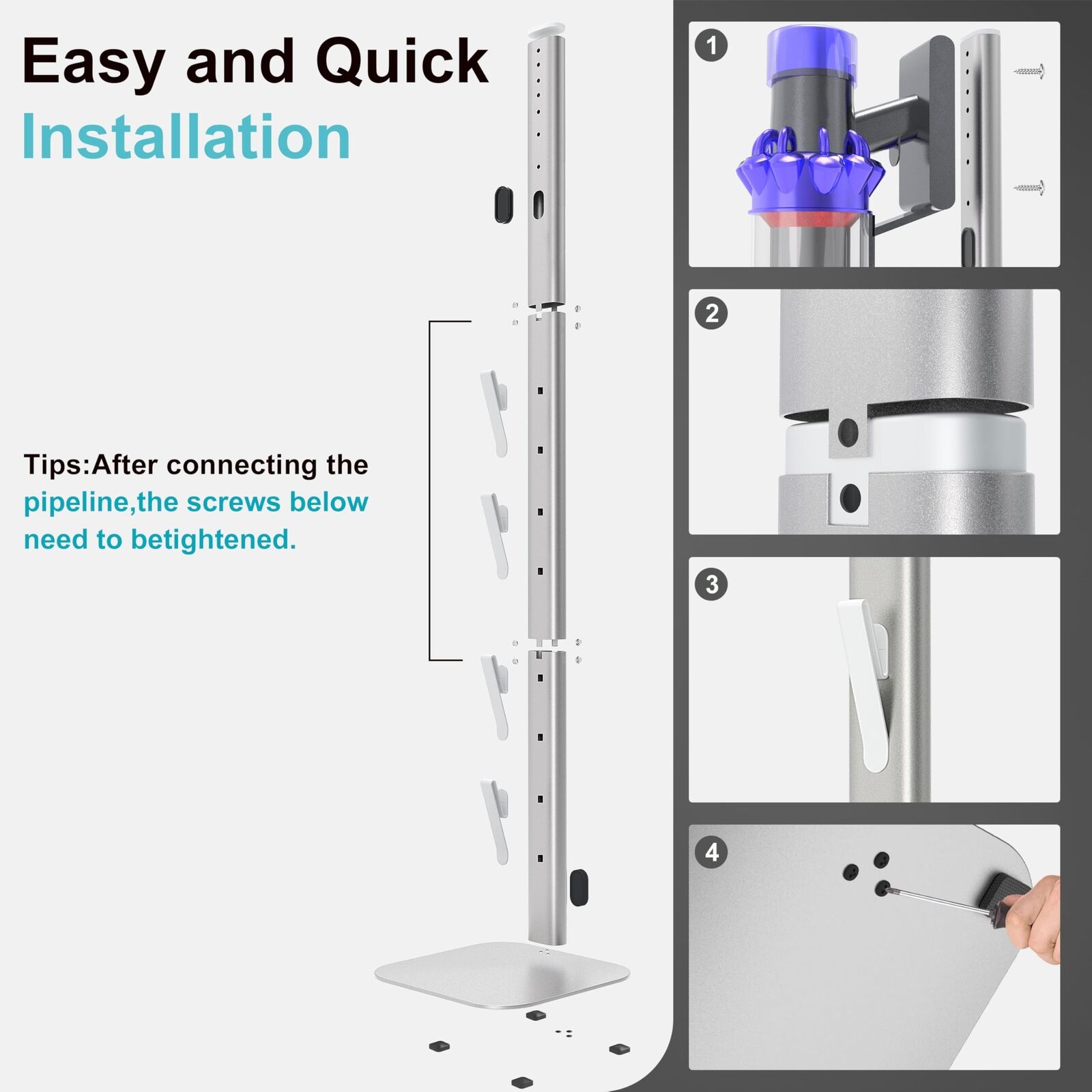 Easy and Quick
Installation

Tips:After connecting the pipeline,the screws below need to betightened.

1

2

3

4