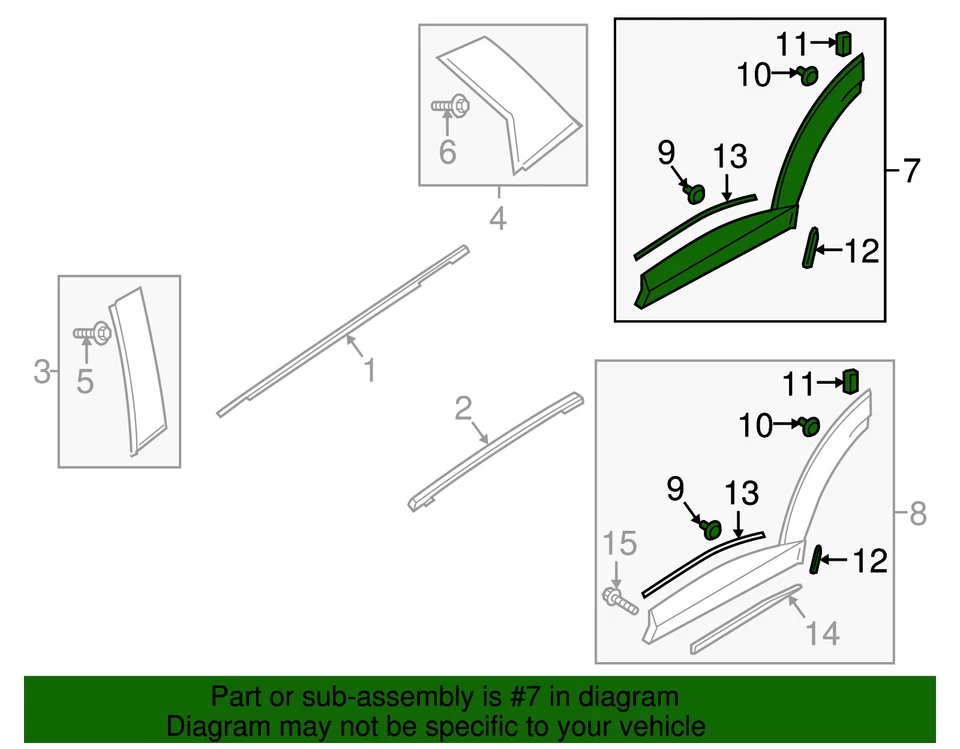 11
10
9
13
7
12
6
4
3
5
1
2
11
10
9
13
8
12
15
14

Part or sub-assembly is #7 in diagram
Diagram may not be specific to your vehicle