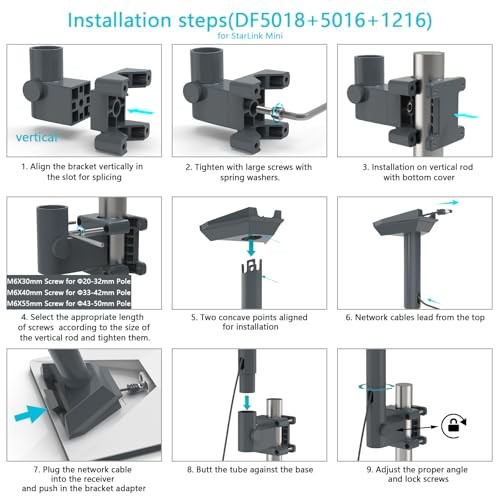 Installation steps(DF5018+5016+1216)
for StarLink Mini

vertical

1. Align the bracket vertically in the slot for splicing

2. Tighten with large screws with spring washers.

3. Installation on vertical rod with bottom cover

M6X30mm Screw for Φ20-32mm Pole
M6X40mm Screw for Φ33-42mm Pole
M6X55mm Screw for Φ43-50mm Pole

4. Select the appropriate length of screws according to the size of the vertical rod and tighten them.

5. Two concave points aligned for installation

6. Network cables lead from the top

7. Plug the network cable into the receiver and push in the bracket adapter

8. Butt the tube against the base

9. Adjust the proper angle and lock screws