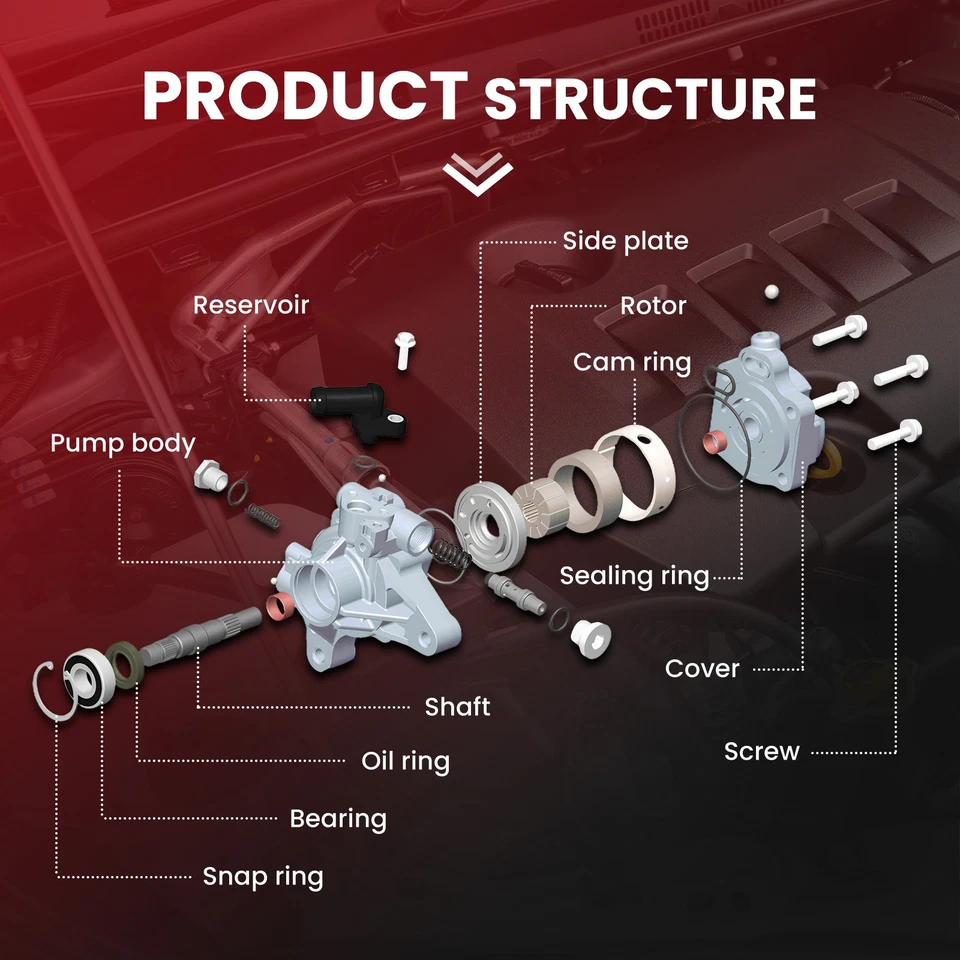 PRODUCT STRUCTURE

Side plate

Reservoir

Rotor

Cam ring

Pump body

Sealing ring

Cover

Shaft

Screw

Oil ring

Bearing

Snap ring