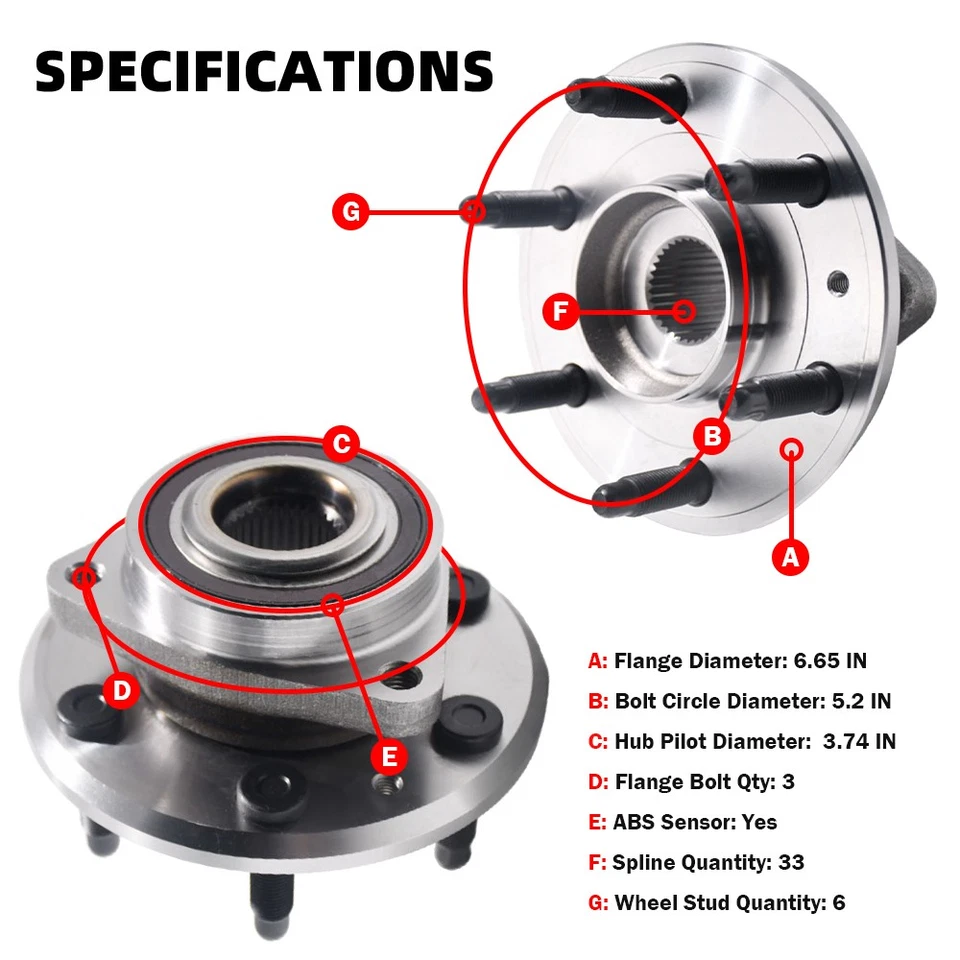 SPECIFICATIONS

G

F

B

A

C

D

E

A: Flange Diameter: 6.65 IN

B: Bolt Circle Diameter: 5.2 IN

C: Hub Pilot Diameter: 3.74 IN

D: Flange Bolt Qty: 3

E: ABS Sensor: Yes

F: Spline Quantity: 33

G: Wheel Stud Quantity: 6