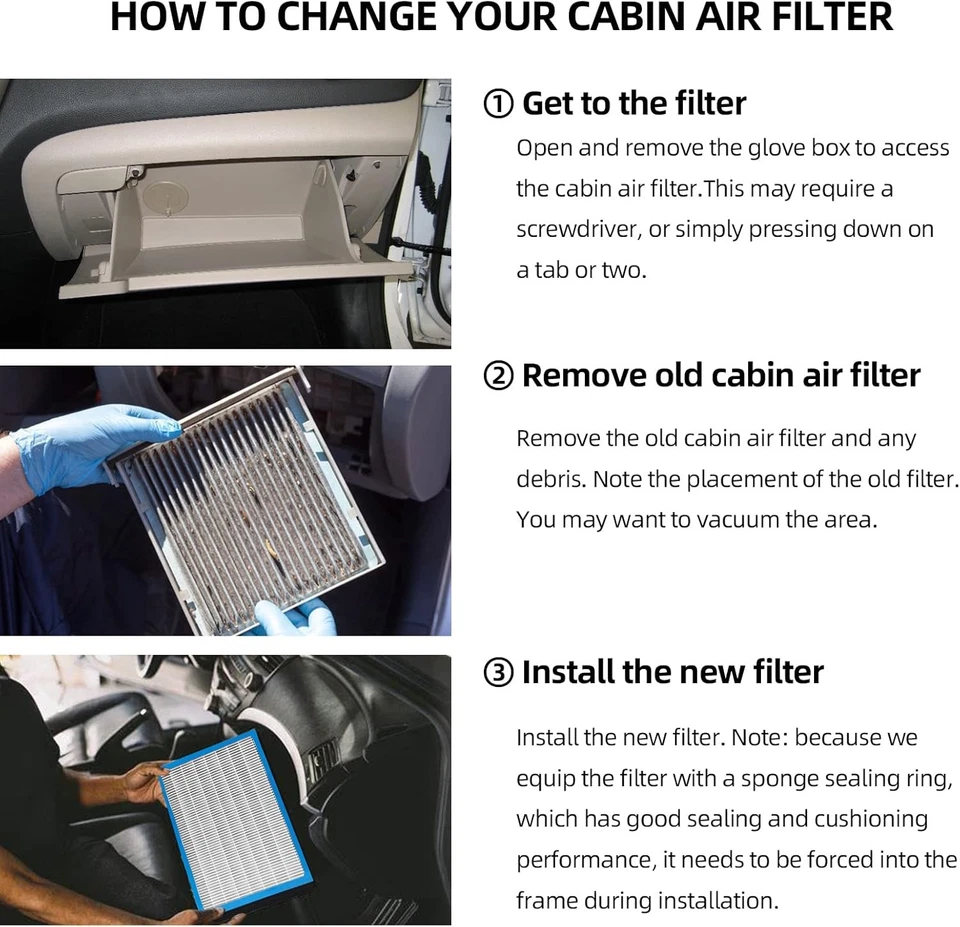 HOW TO CHANGE YOUR CABIN AIR FILTER

① Get to the filter

Open and remove the glove box to access the cabin air filter.This may require a screwdriver, or simply pressing down on a tab or two.

② Remove old cabin air filter

Remove the old cabin air filter and any debris. Note the placement of the old filter. You may want to vacuum the area.

③ Install the new filter

Install the new filter. Note: because we equip the filter with a sponge sealing ring, which has good sealing and cushioning performance, it needs to be forced into the frame during installation.