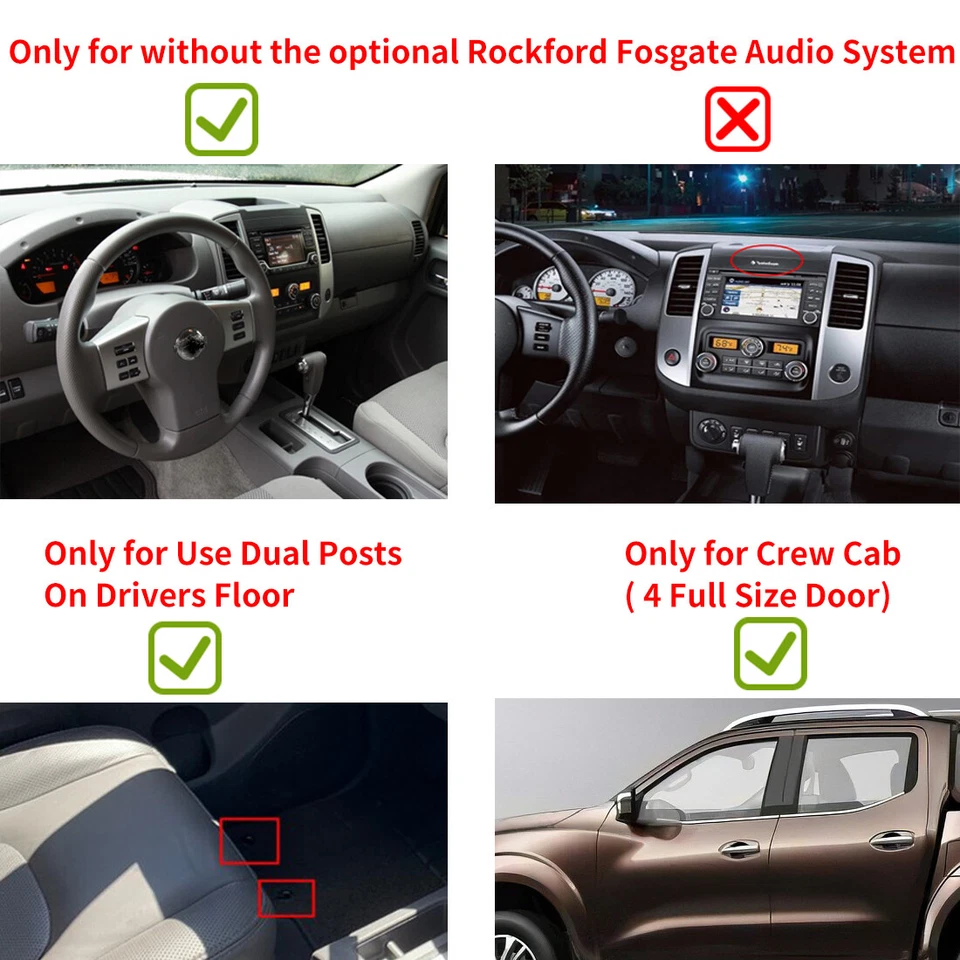 Only for without the optional Rockford Fosgate Audio System

Only for Use Dual Posts On Drivers Floor

Only for Crew Cab ( 4 Full Size Door)