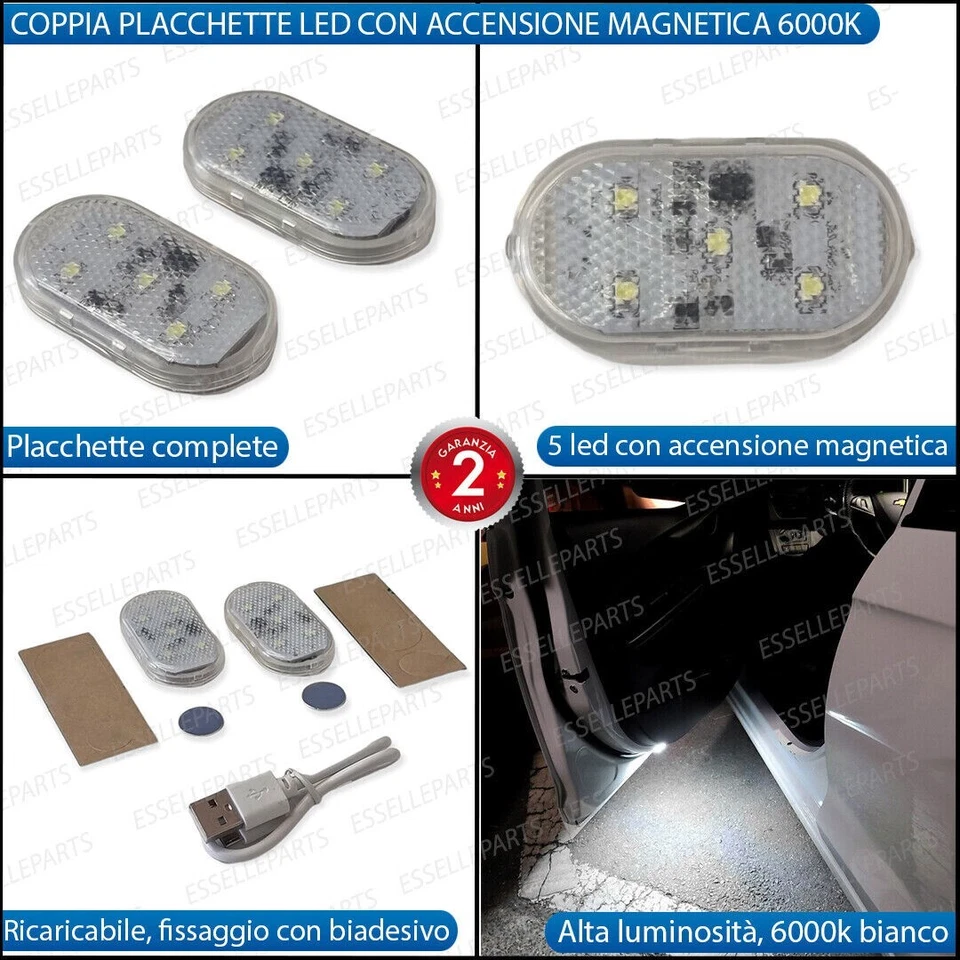 COPPIA PLACCHETTE LED CON ACCENSIONE MAGNETICA 6000K

ESSELLEPARTS

Placchette complete

5 led con accensione magnetica

GARANZIA 2 ANNI

Ricaricabile, fissaggio con biadesivo

Alta luminosità, 6000k bianco