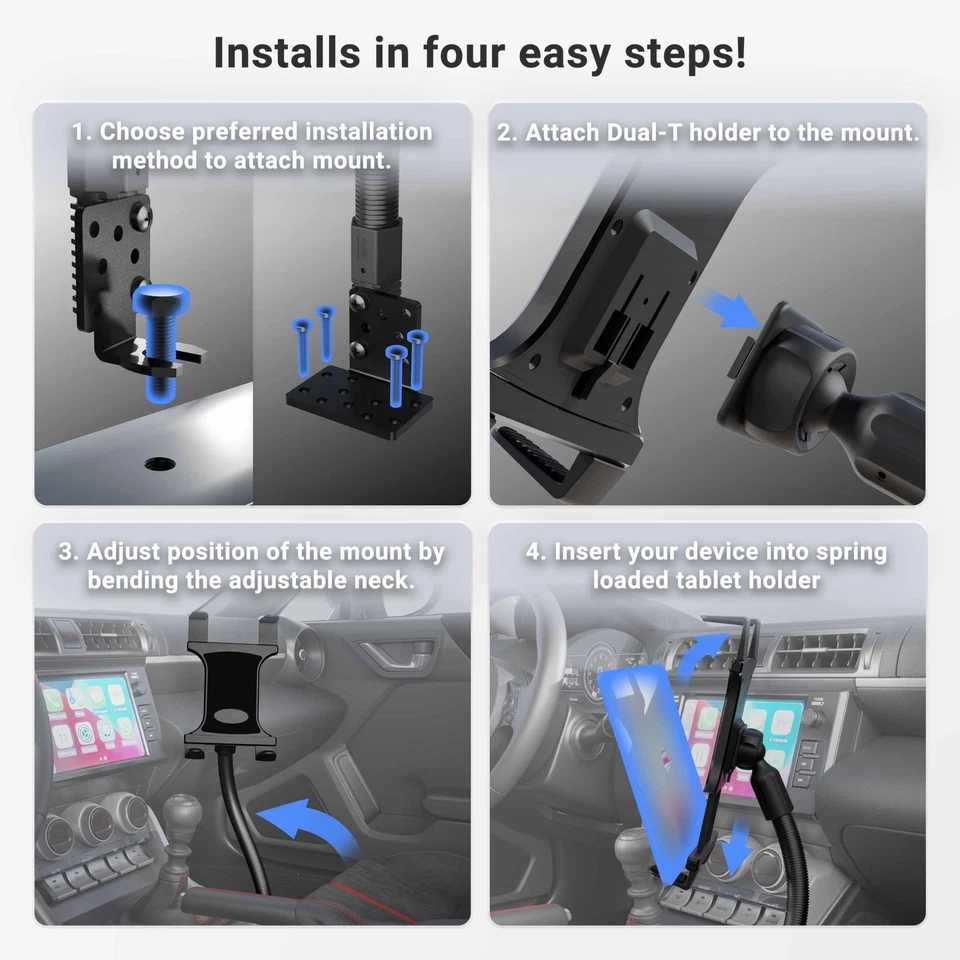 Installs in four easy steps!

1. Choose preferred installation method to attach mount.

2. Attach Dual-T holder to the mount.

3. Adjust position of the mount by bending the adjustable neck.

4. Insert your device into spring loaded tablet holder