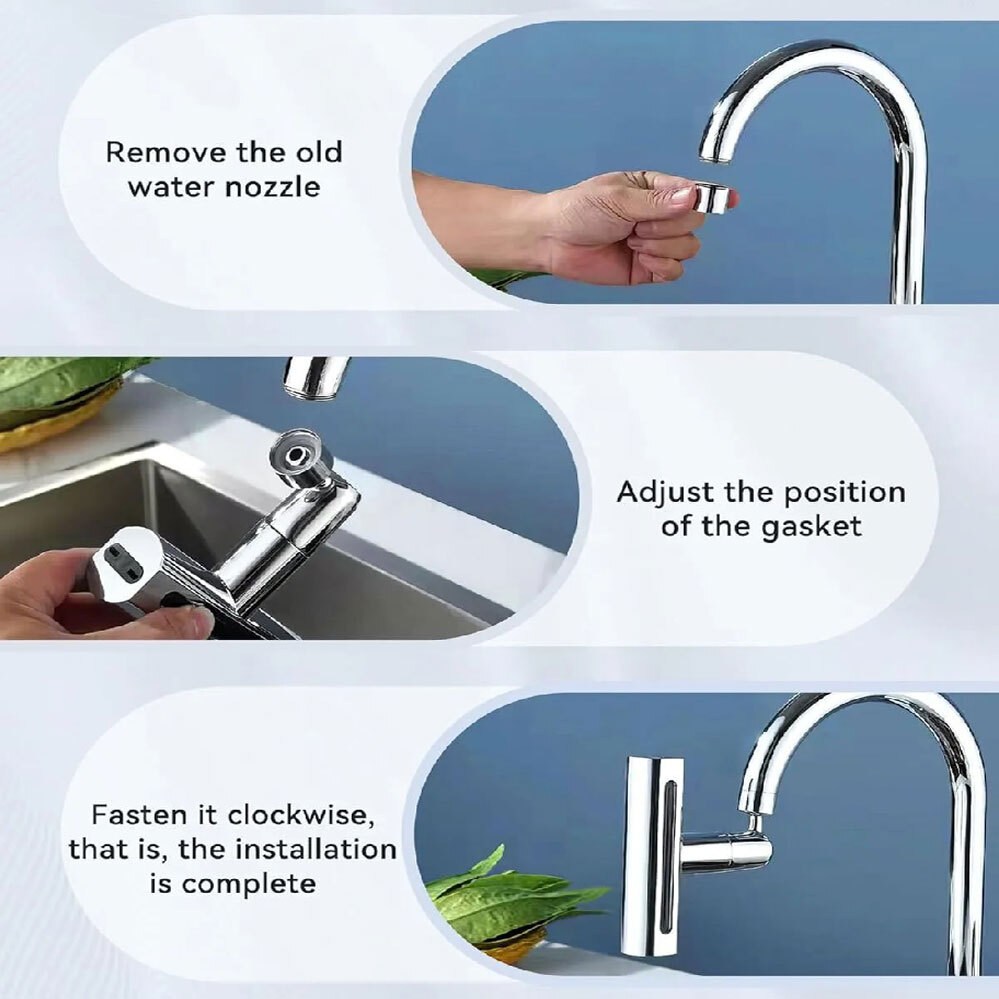 Remove the old water nozzle

Adjust the position of the gasket

Fasten it clockwise, that is, the installation is complete