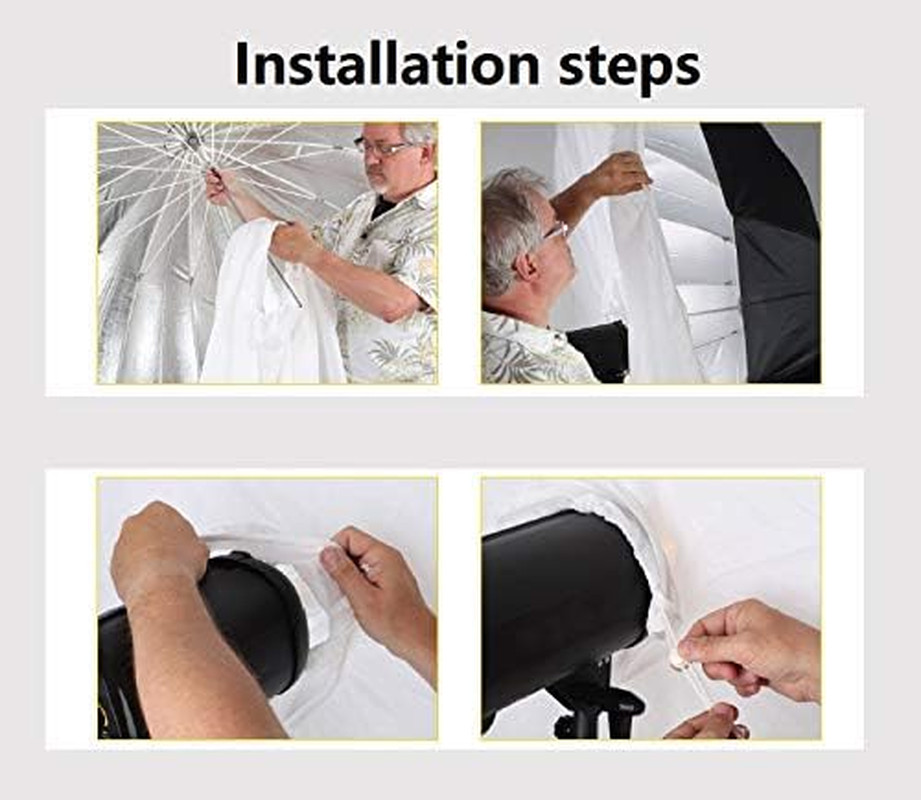 Installation steps