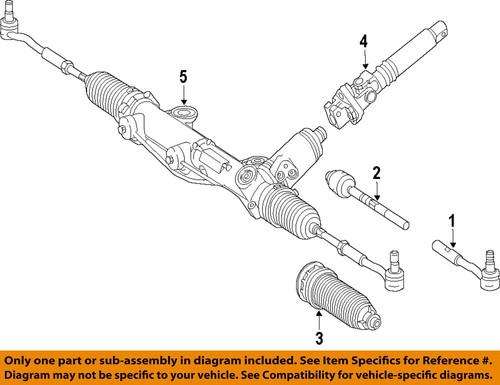 5

4

2

1

3

Only one part or sub-assembly in diagram included. See Item Specifics for Reference #. Diagram may not be specific to your vehicle. See Compatibility for vehicle-specific diagrams.