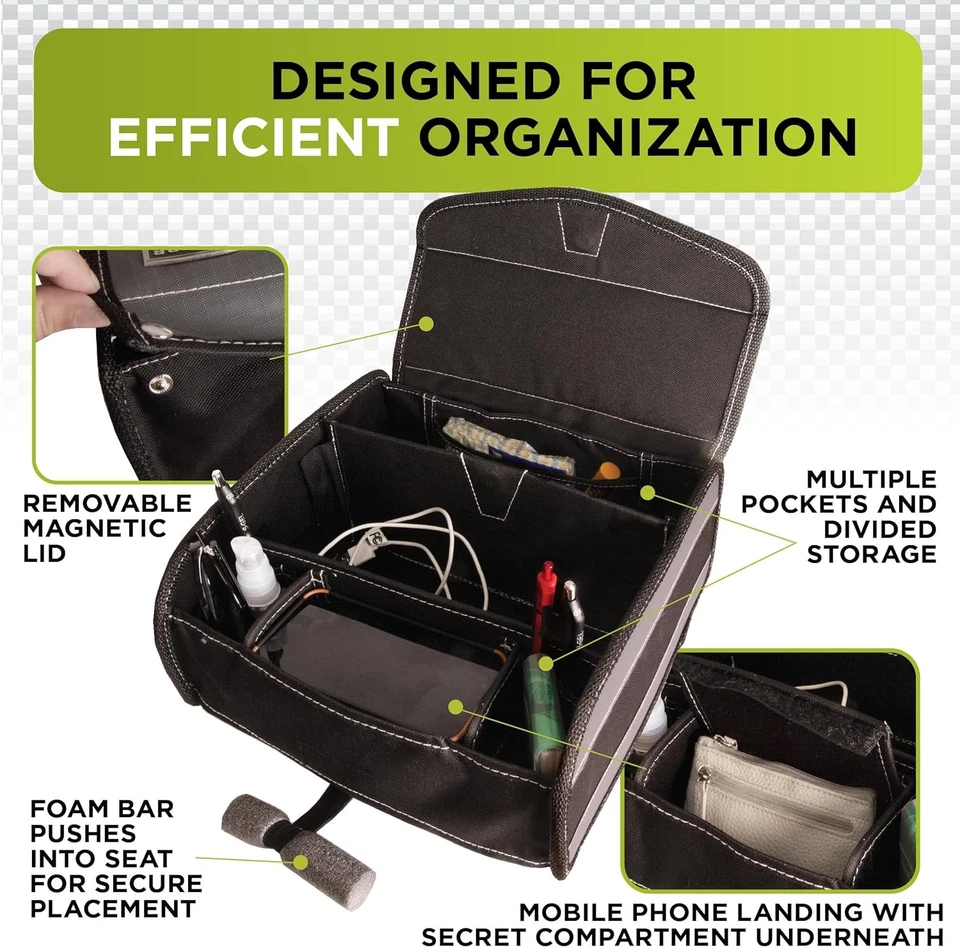 DESIGNED FOR EFFICIENT ORGANIZATION

REMOVABLE MAGNETIC LID

MULTIPLE POCKETS AND DIVIDED STORAGE

FOAM BAR PUSHES INTO SEAT FOR SECURE PLACEMENT

MOBILE PHONE LANDING WITH SECRET COMPARTMENT UNDERNEATH