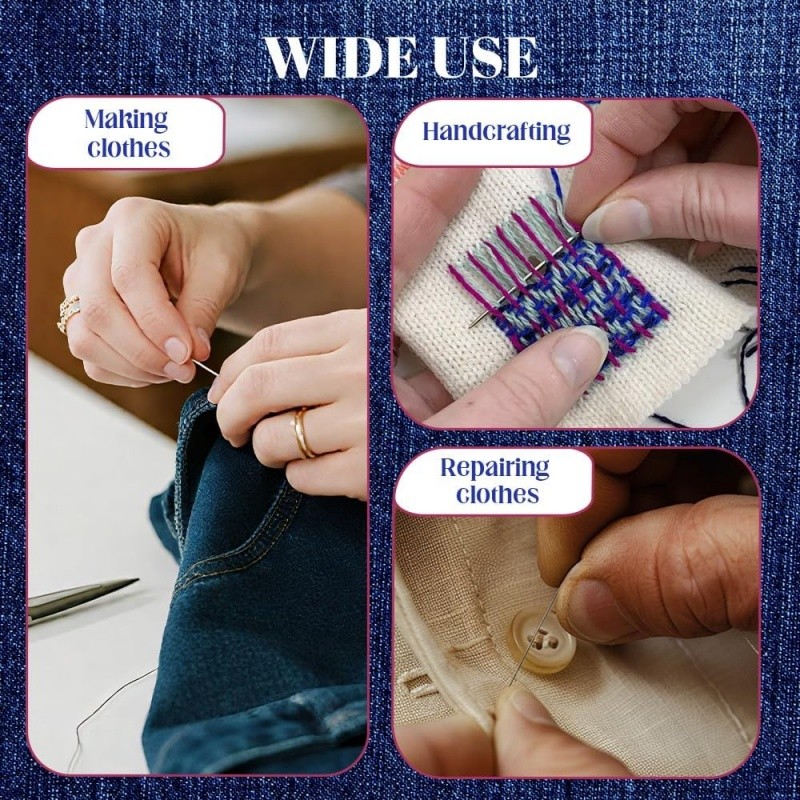 WIDE USE

Making clothes

Handcrafting

Repairing clothes