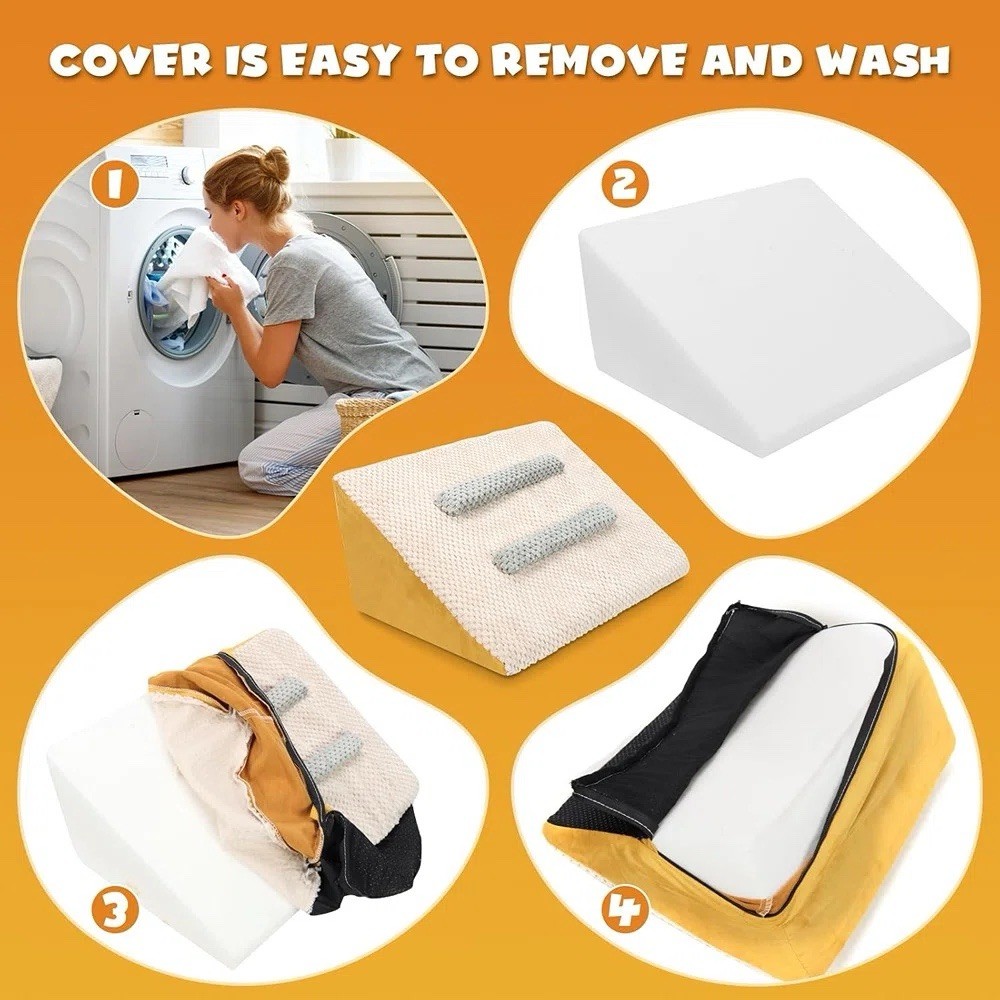 COVER IS EASY TO REMOVE AND WASH

1

2

3

4