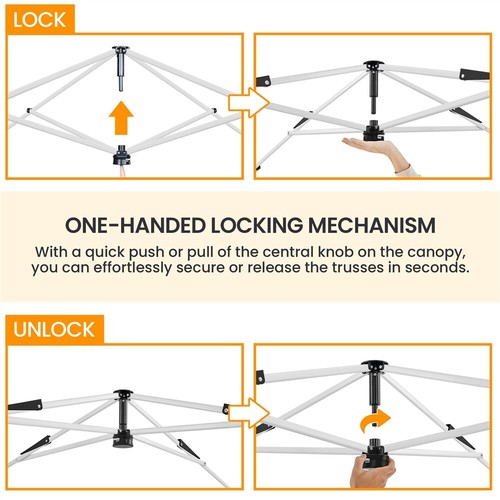 LOCK

ONE-HANDED LOCKING MECHANISM

With a quick push or pull of the central knob on the canopy, you can effortlessly secure or release the trusses in seconds.

UNLOCK