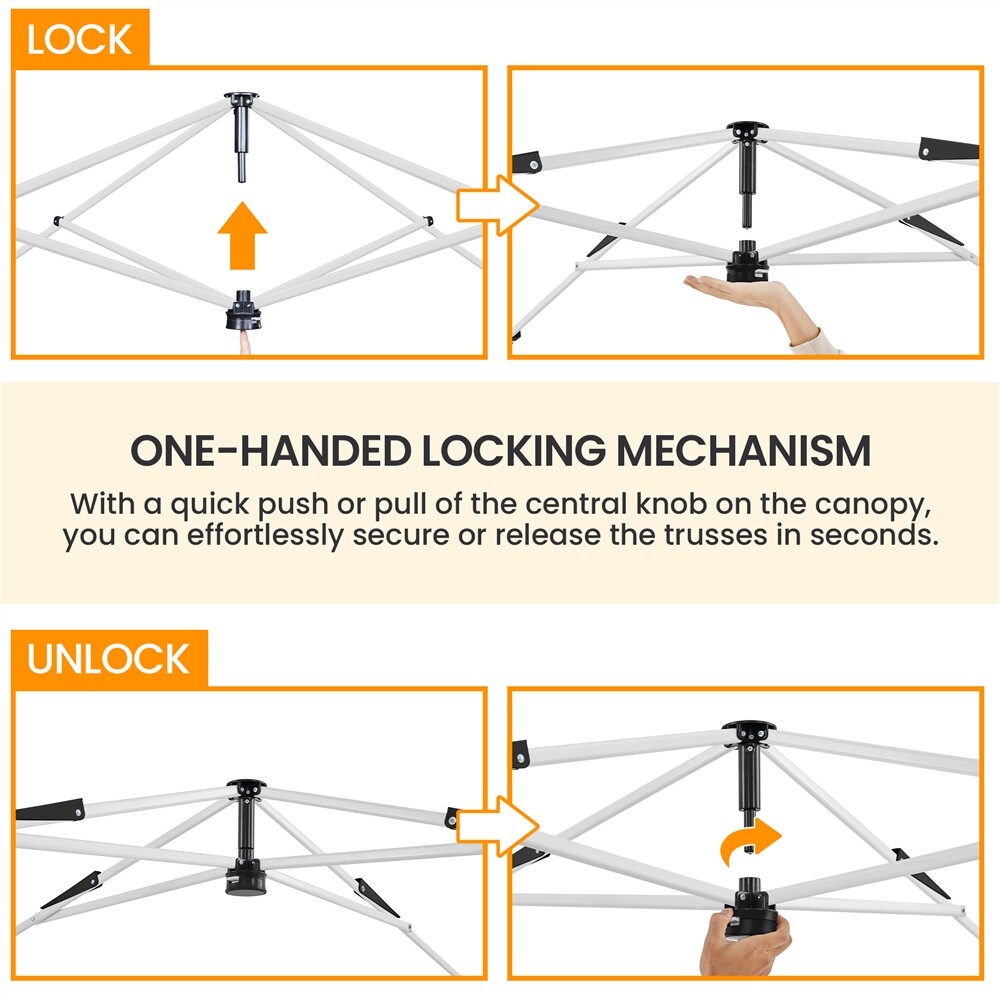 LOCK

ONE-HANDED LOCKING MECHANISM

With a quick push or pull of the central knob on the canopy, you can effortlessly secure or release the trusses in seconds.

UNLOCK